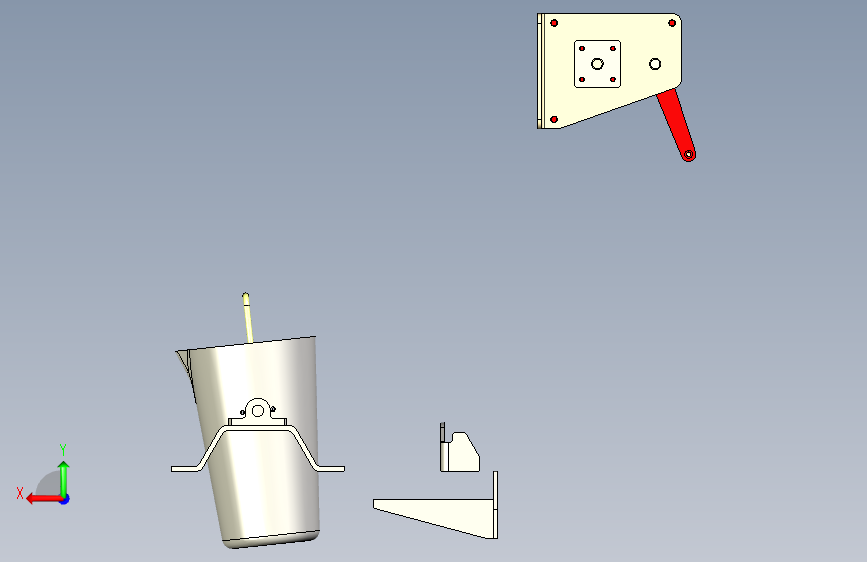 Y
X