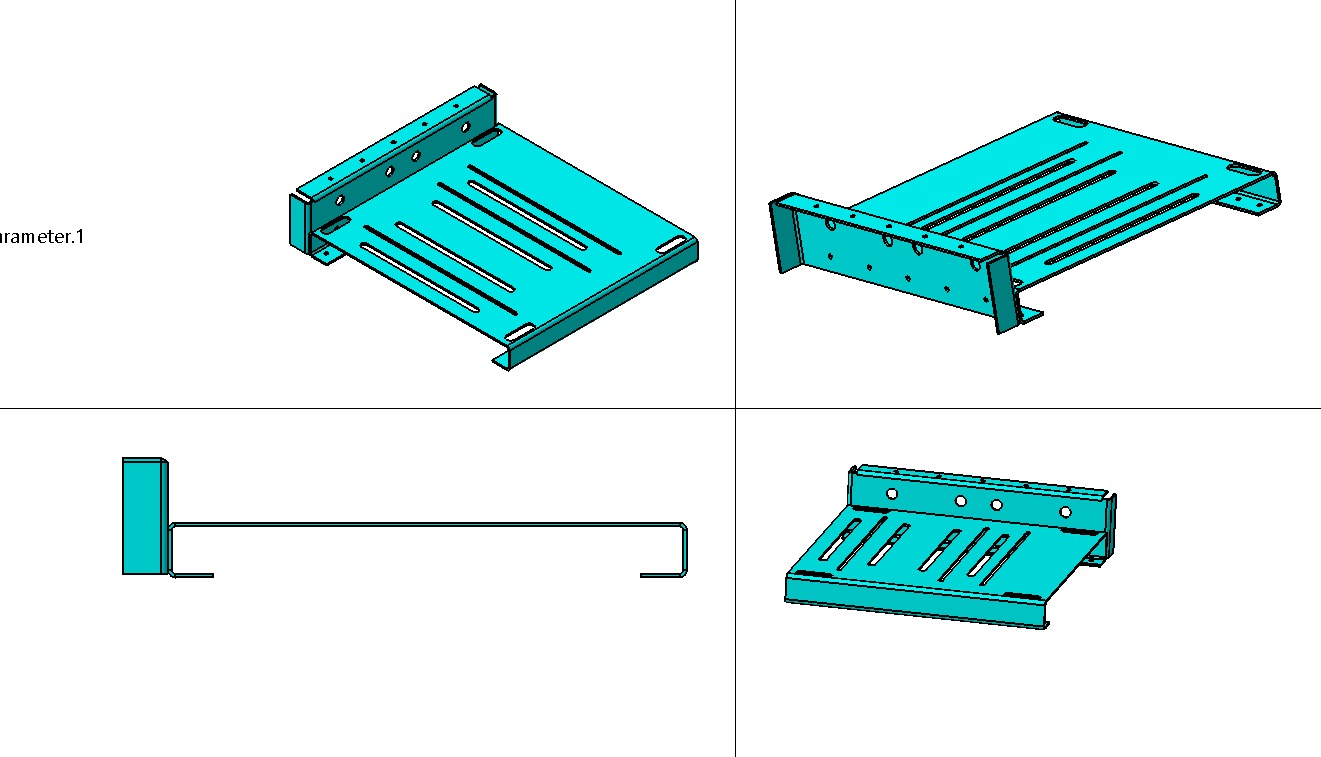 arameter.1