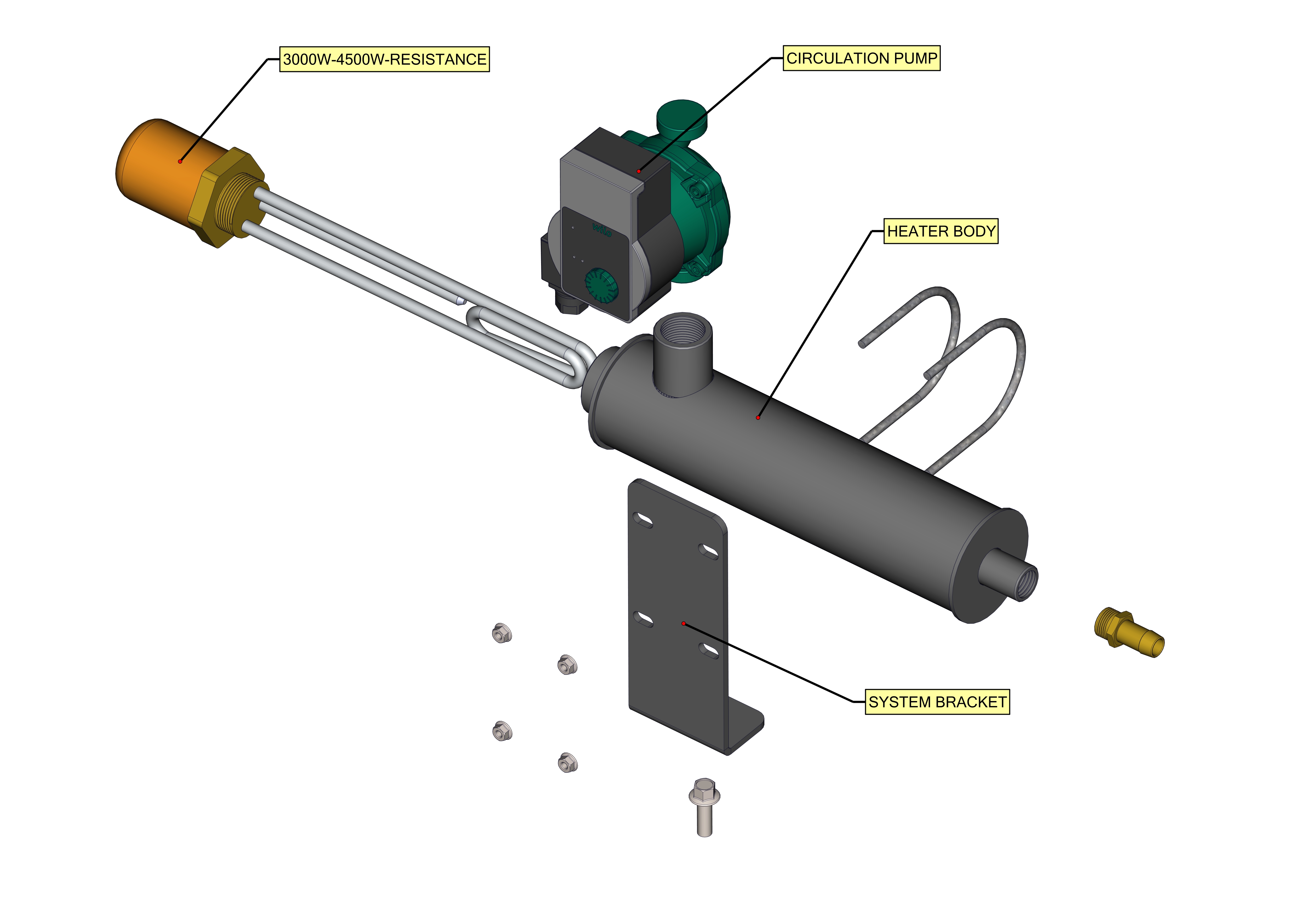 3000W-4500W-RESISTANCE

CIRCULATION PUMP

wilo

HEATER BODY

SYSTEM BRACKET