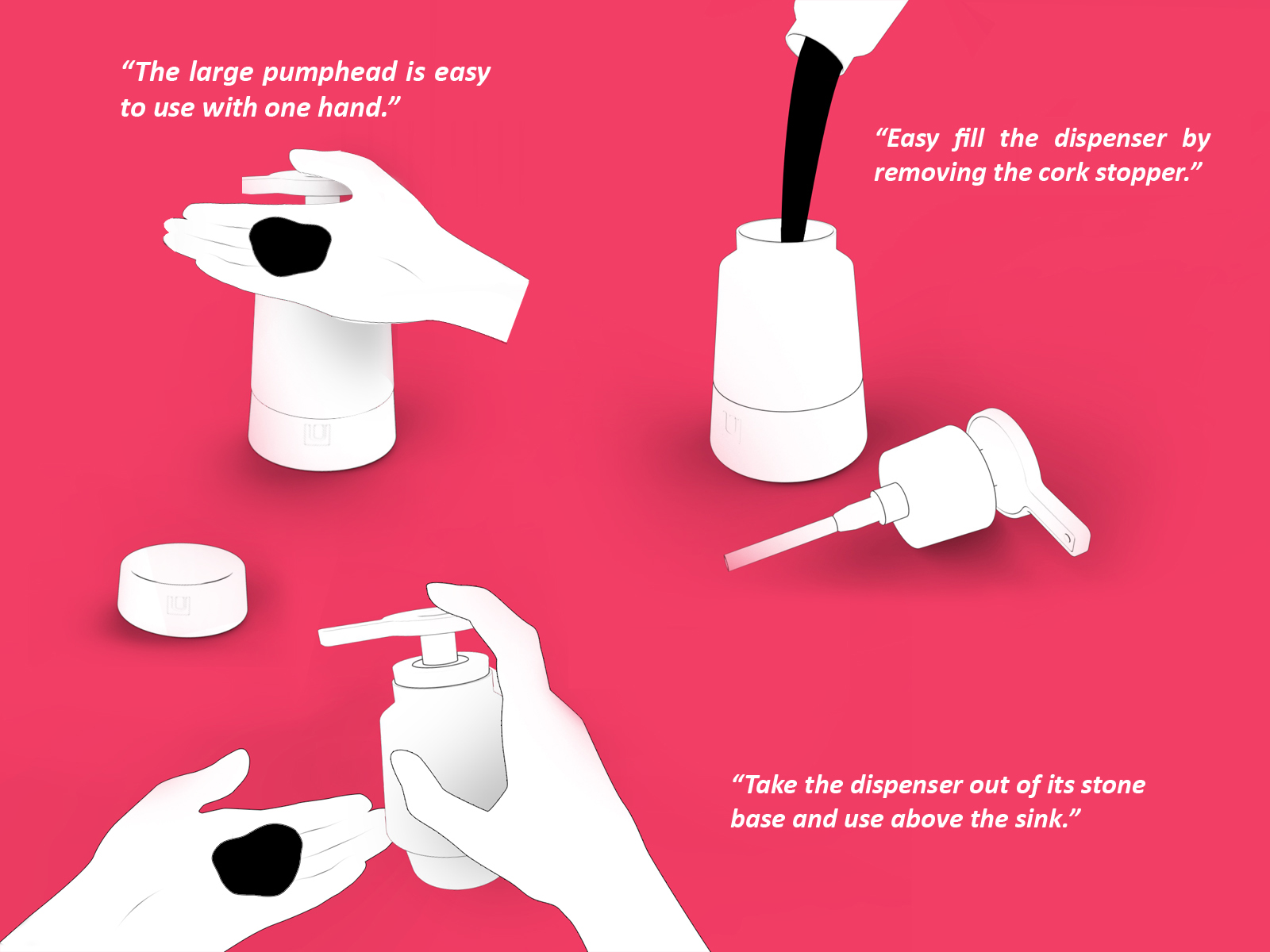 “The large pumphead is easy to use with one hand.”

“Easy fill the dispenser by removing the cork stopper.”

“Take the dispenser out of its stone base and use above the sink.”