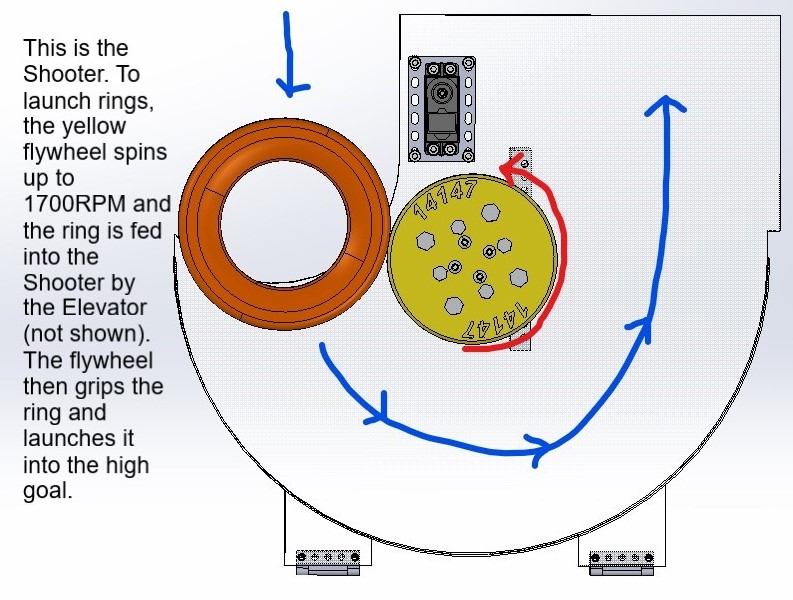 This is the Shooter. To launch rings, the yellow flywheel spins up to 1700RPM and the ring is fed into the Shooter by the Elevator (not shown). The flywheel then grips the ring and launches it into the high goal.

14147

14147