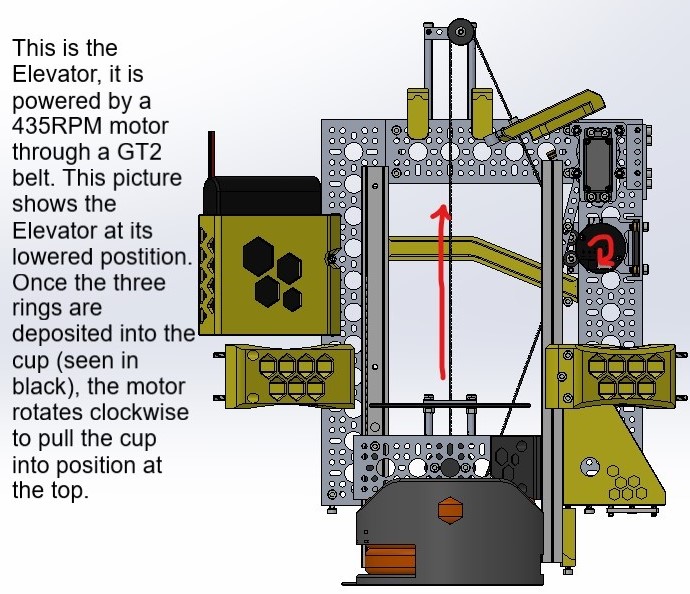 This is the Elevator, it is powered by a 435RPM motor through a GT2 belt. This picture shows the Elevator at its lowered postition. Once the three rings are deposited into the cup (seen in black), the motor rotates clockwise to pull the cup into position at the top.