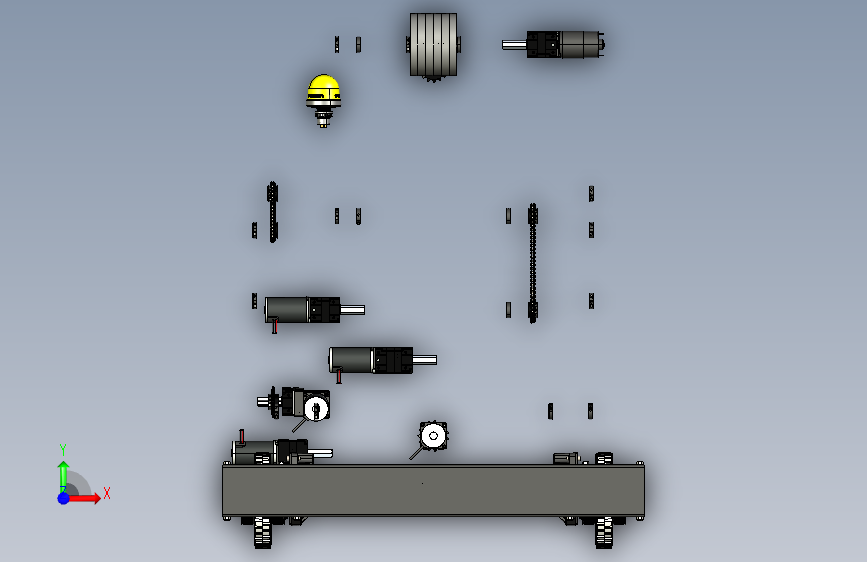 Y
X