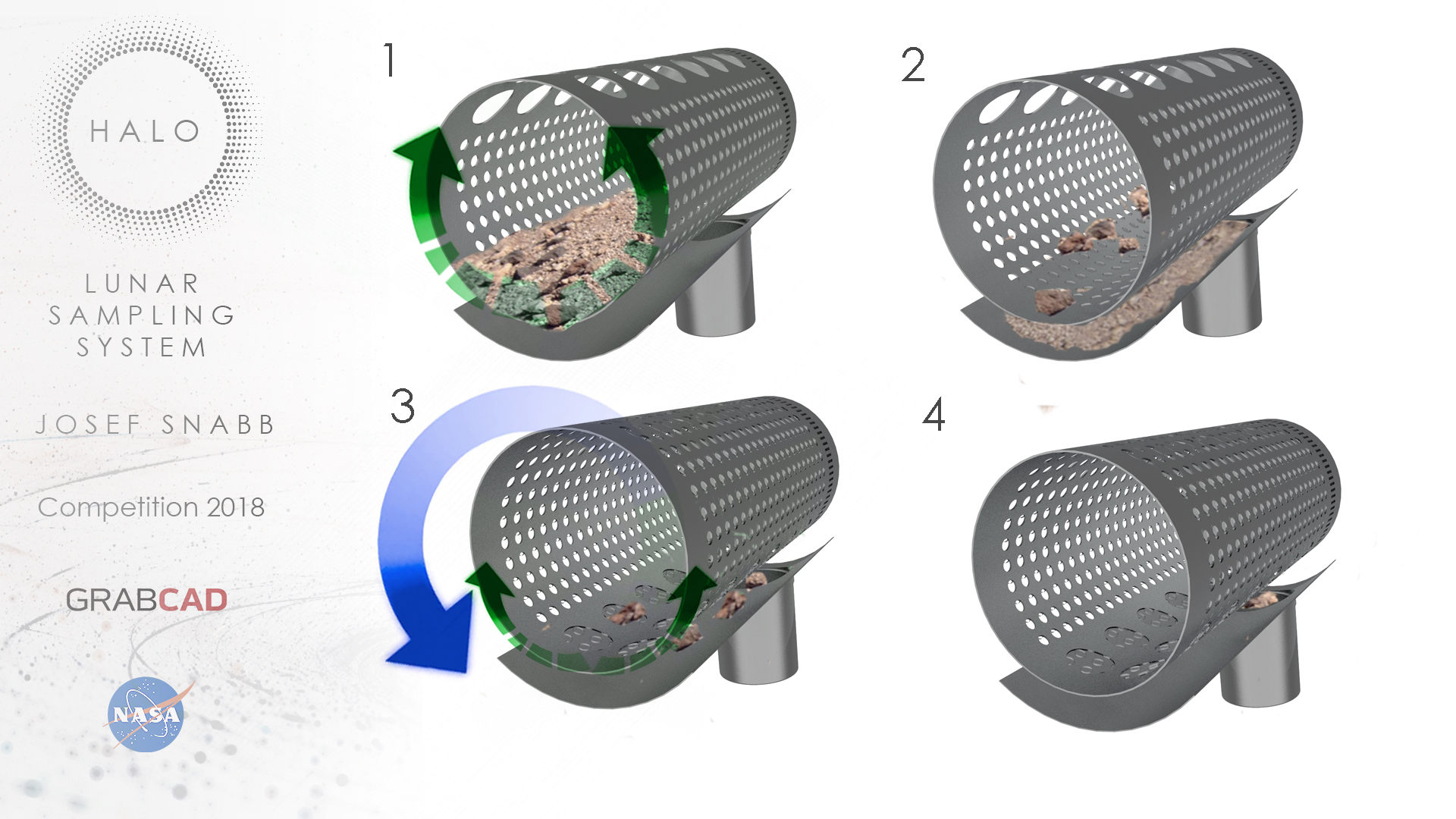 HALO

LUNAR SAMPLING SYSTEM

JOSEF SNABB

Competition 2018

GRABCAD

NASA

1

2

3

4