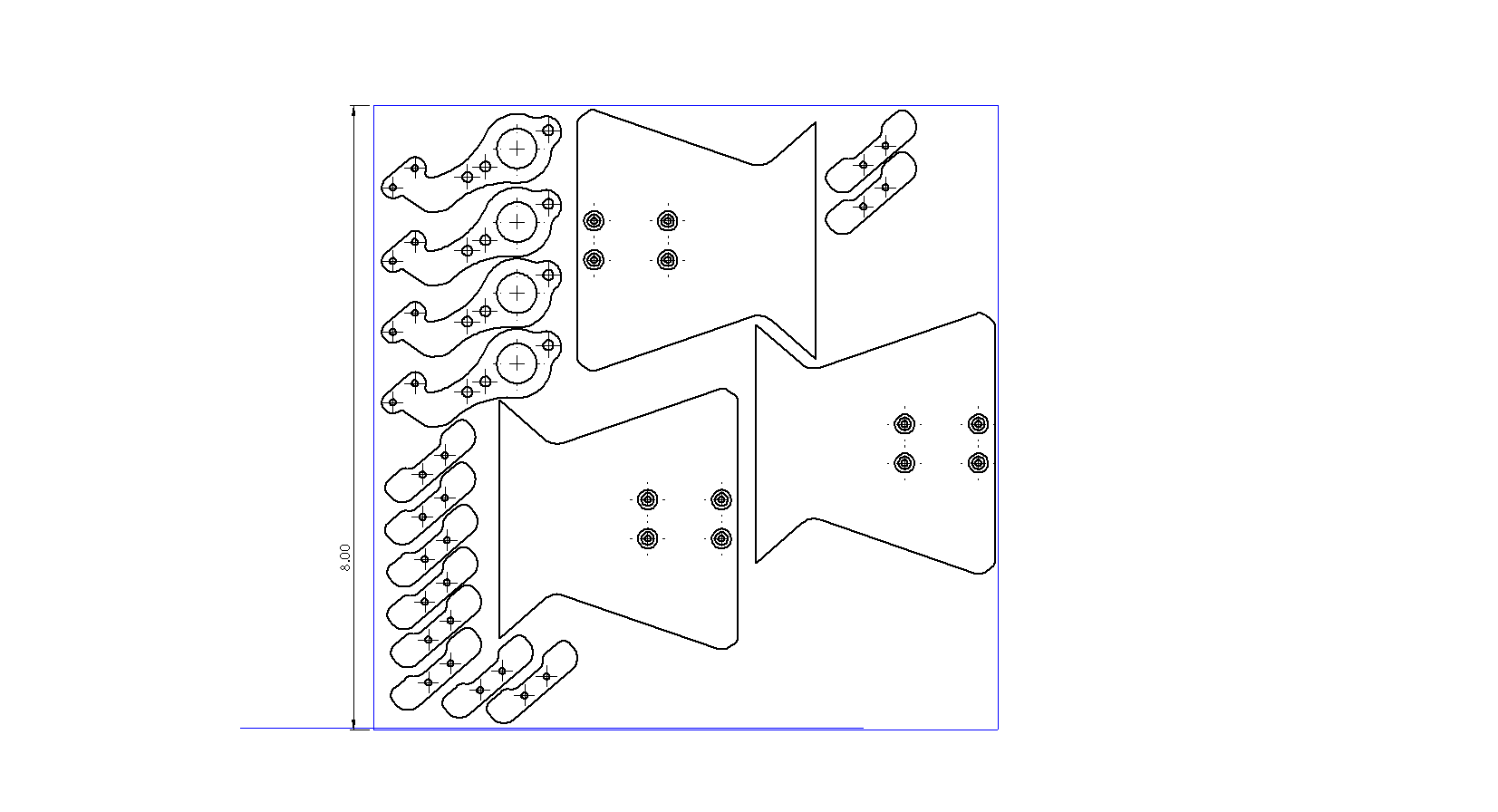 8.00