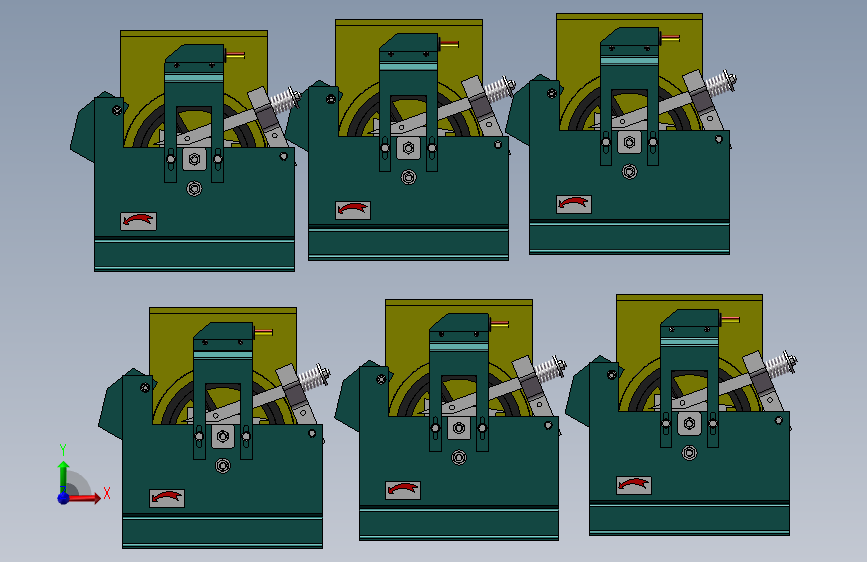 Y
X