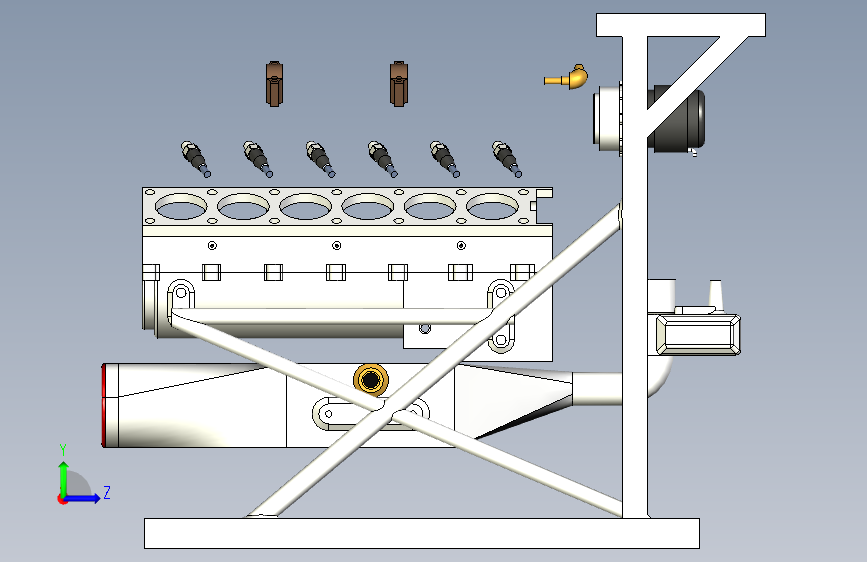 Y
Z