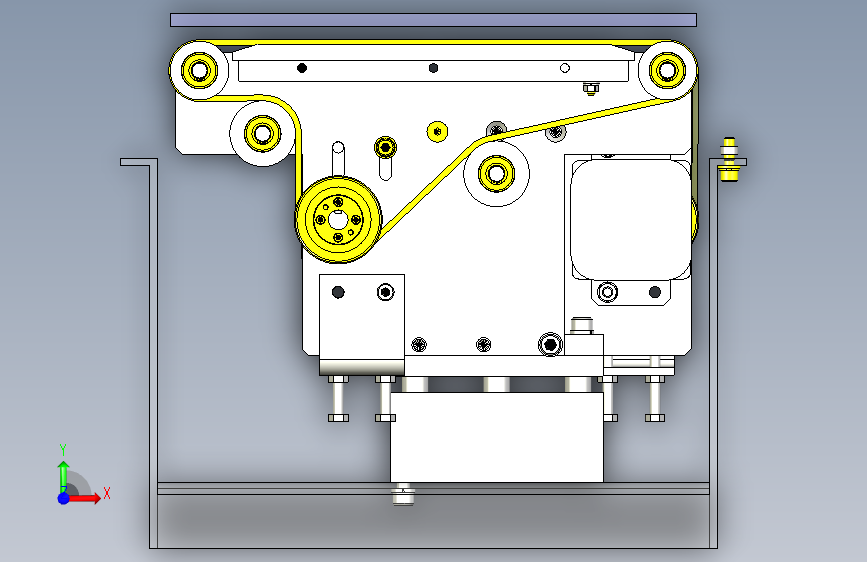 Y
X