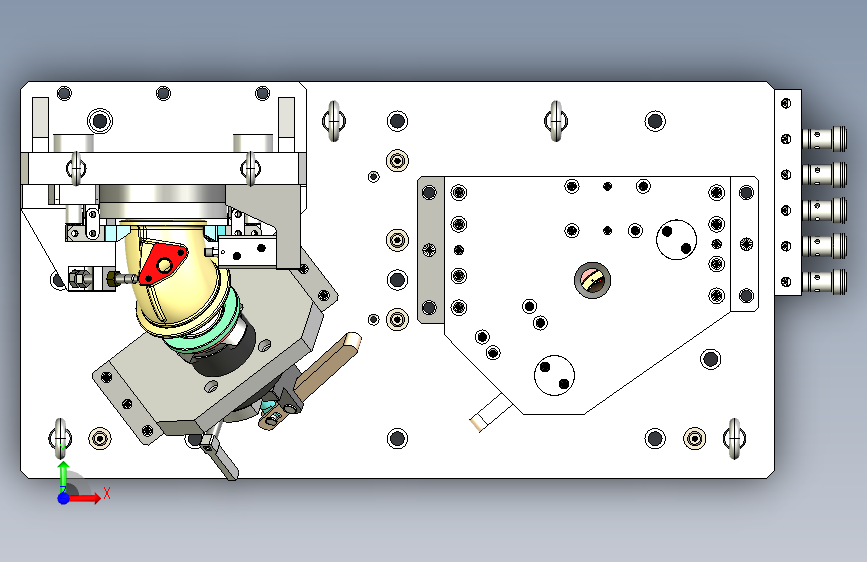 X