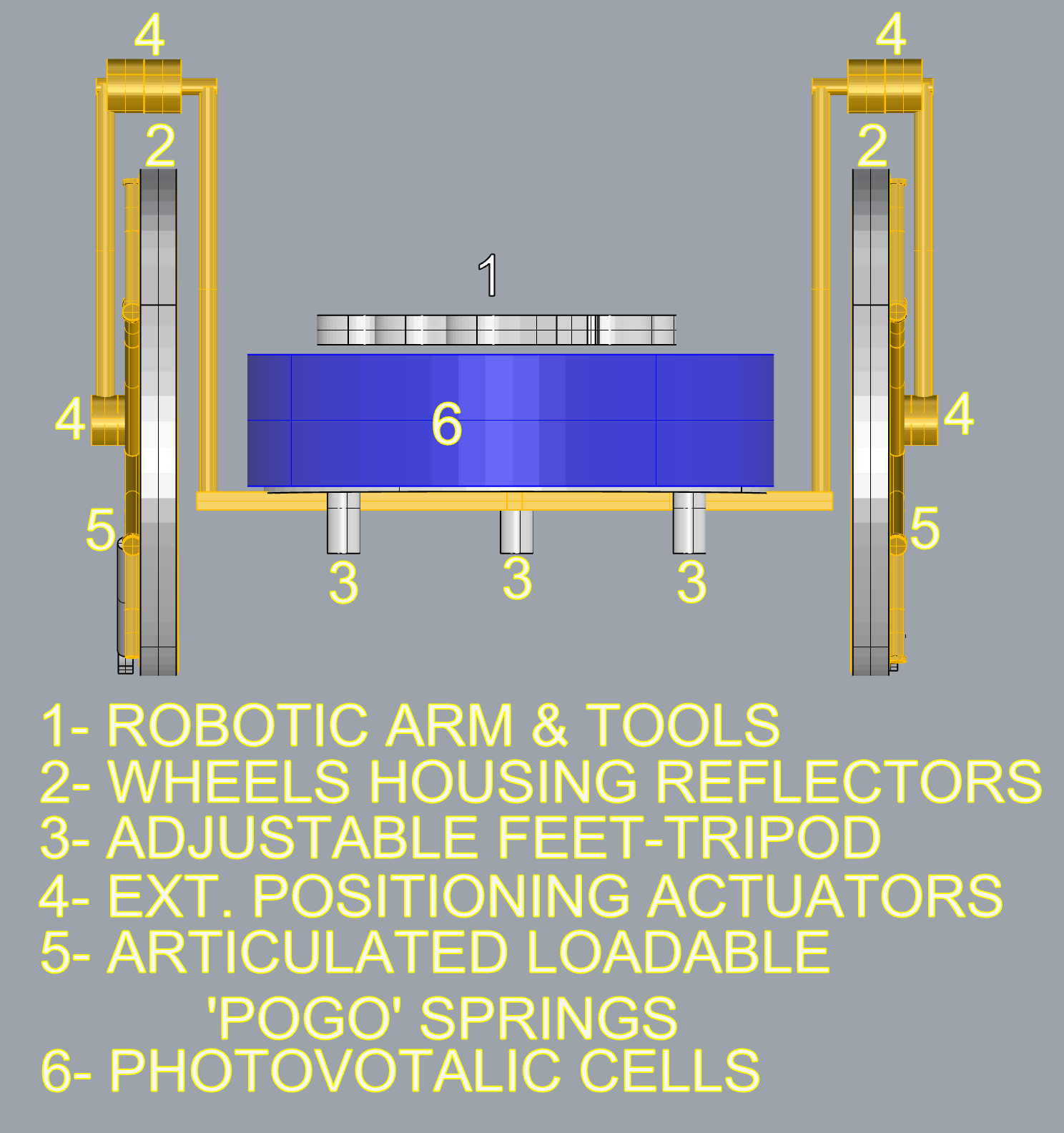 4 4

2 2

1

4 6 4

5 5

3 3 3

1- ROBOTIC ARM & TOOLS
2- WHEELS HOUSING REFLECTORS
3- ADJUSTABLE FEET-TRIPOD
4- EXT. POSITIONING ACTUATORS
5- ARTICULATED LOADABLE 'POGO' SPRINGS
6- PHOTOVOTALIC CELLS