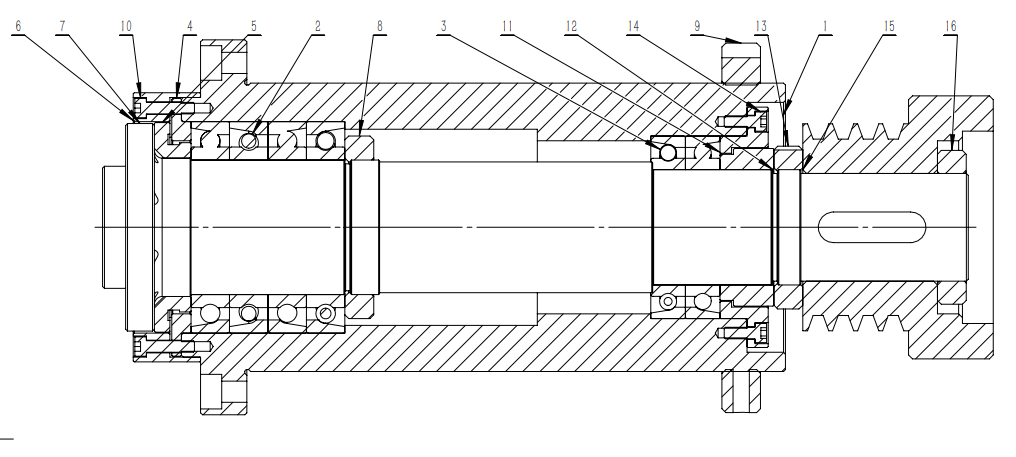 6 7 10 4 5 2 8 3 11 12 14 9 13 1 15 16