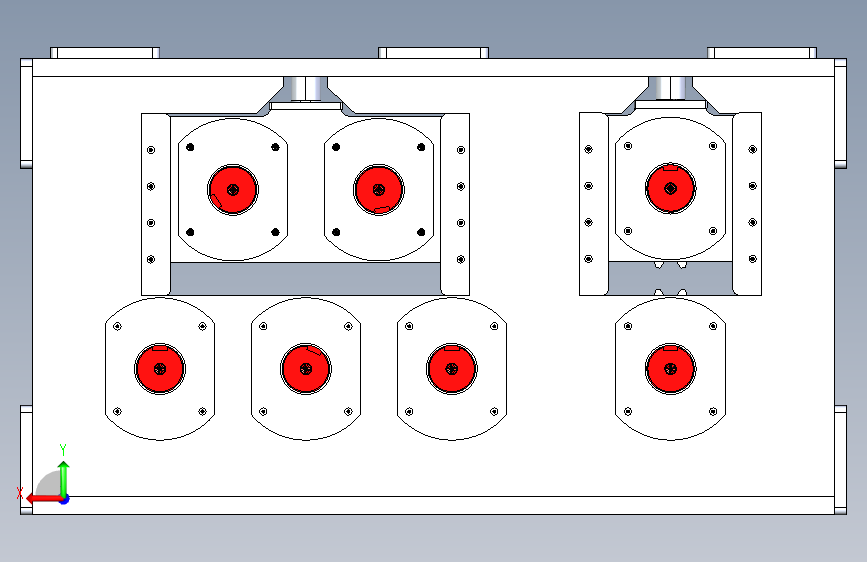 Y
X