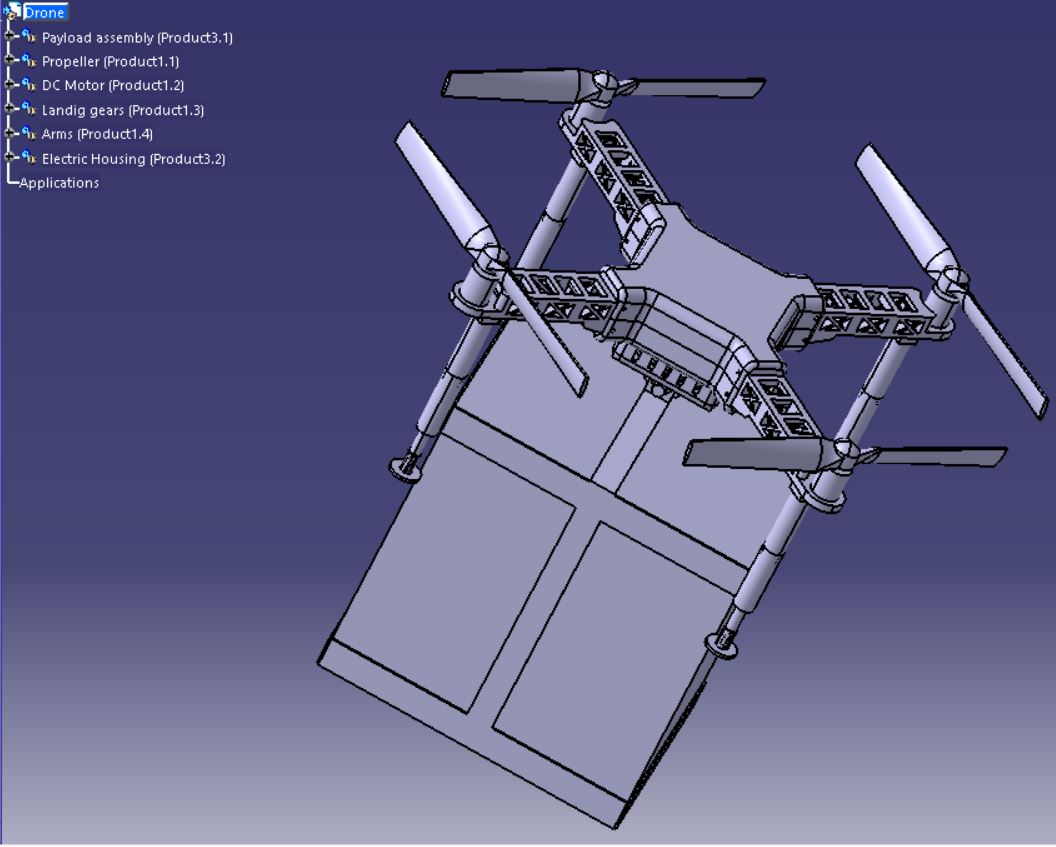 Drone
Payload assembly (Product3.1)
Propeller (Product1.1)
DC Motor (Product1.2)
Landig gears (Product1.3)
Arms (Product1.4)
Electric Housing (Product3.2)
Applications