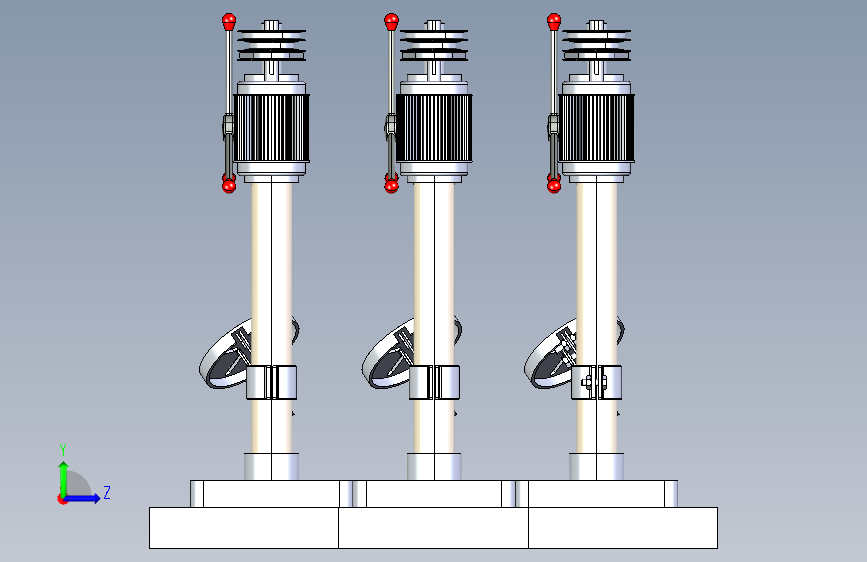 Y
Z