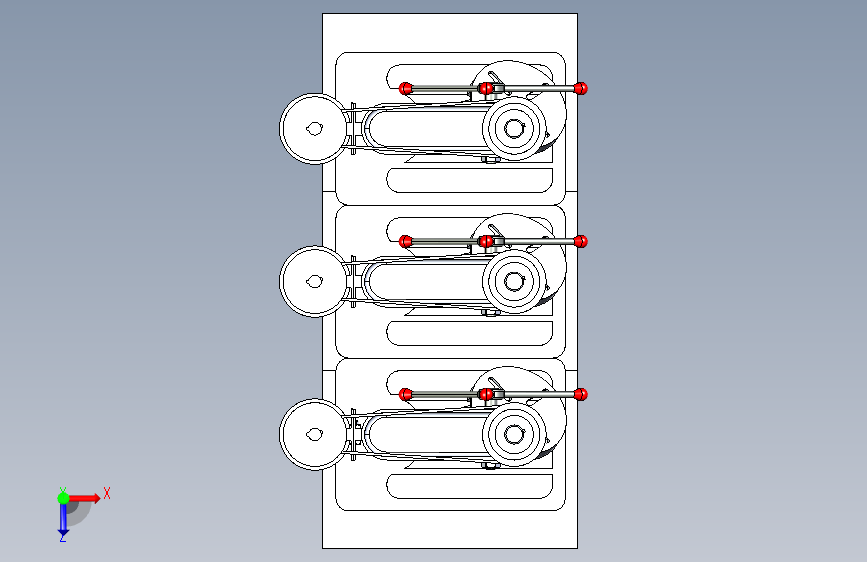 X
Z