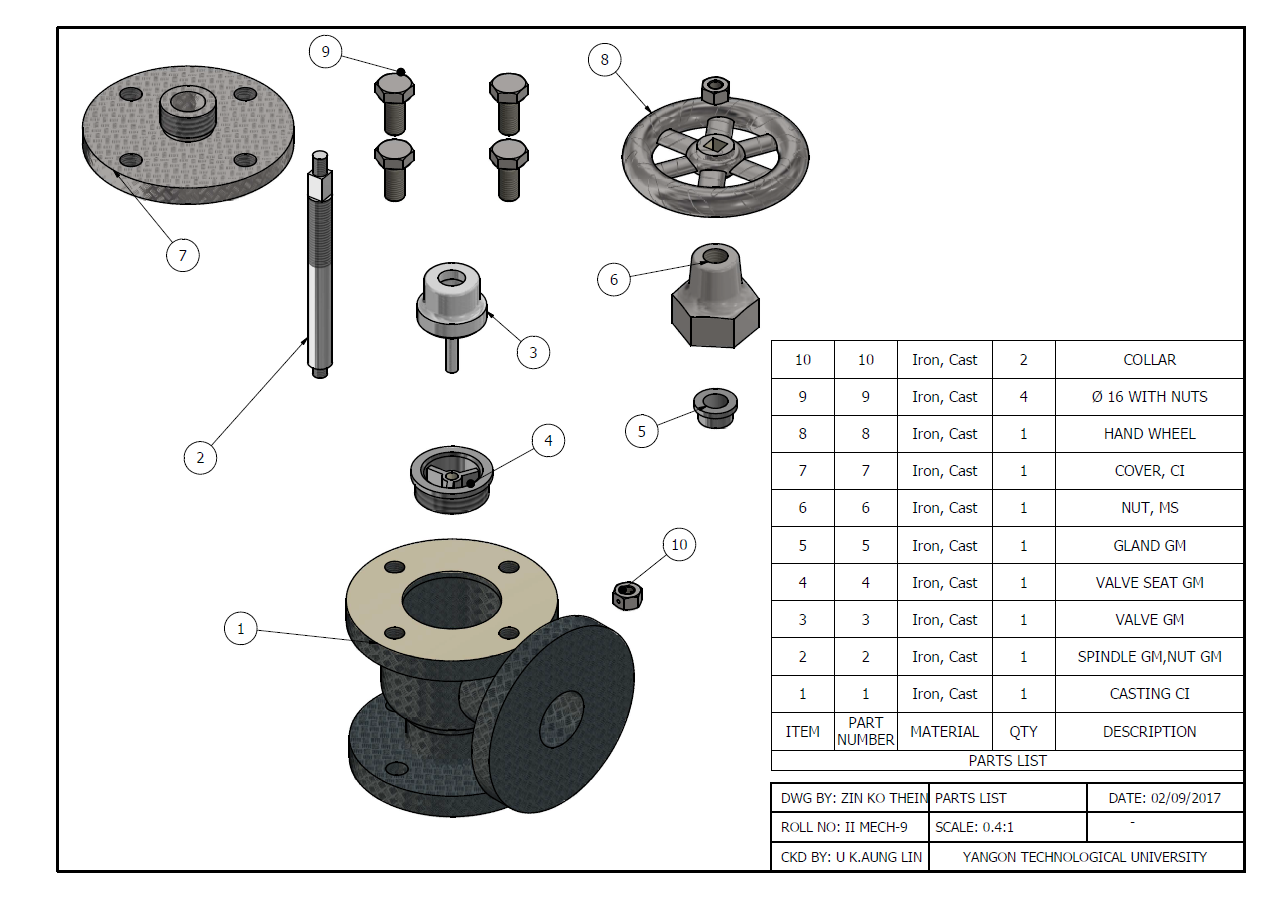 9

8

7

6

3

2

4

5

10

1

| 10 | 10 | Iron, Cast | 2 | COLLAR |
|---|---|---|---|---|
| 9 | 9 | Iron, Cast | 4 | Ø 16 WITH NUTS |
| 8 | 8 | Iron, Cast | 1 | HAND WHEEL |
| 7 | 7 | Iron, Cast | 1 | COVER, CI |
| 6 | 6 | Iron, Cast | 1 | NUT, MS |
| 5 | 5 | Iron, Cast | 1 | GLAND GM |
| 4 | 4 | Iron, Cast | 1 | VALVE SEAT GM |
| 3 | 3 | Iron, Cast | 1 | VALVE GM |
| 2 | 2 | Iron, Cast | 1 | SPINDLE GM,NUT GM |
| 1 | 1 | Iron, Cast | 1 | CASTING CI |
| ITEM | PART NUMBER | MATERIAL | QTY | DESCRIPTION |

PARTS LIST

| DWG BY: ZIN KO THEIN | PARTS LIST | DATE: 02/09/2017 |
|---|---|---|
| ROLL NO: II MECH-9 | SCALE: 0.4:1 | - |
| CKD BY: U K.AUNG LIN | YANGON TECHNOLOGICAL UNIVERSITY | |