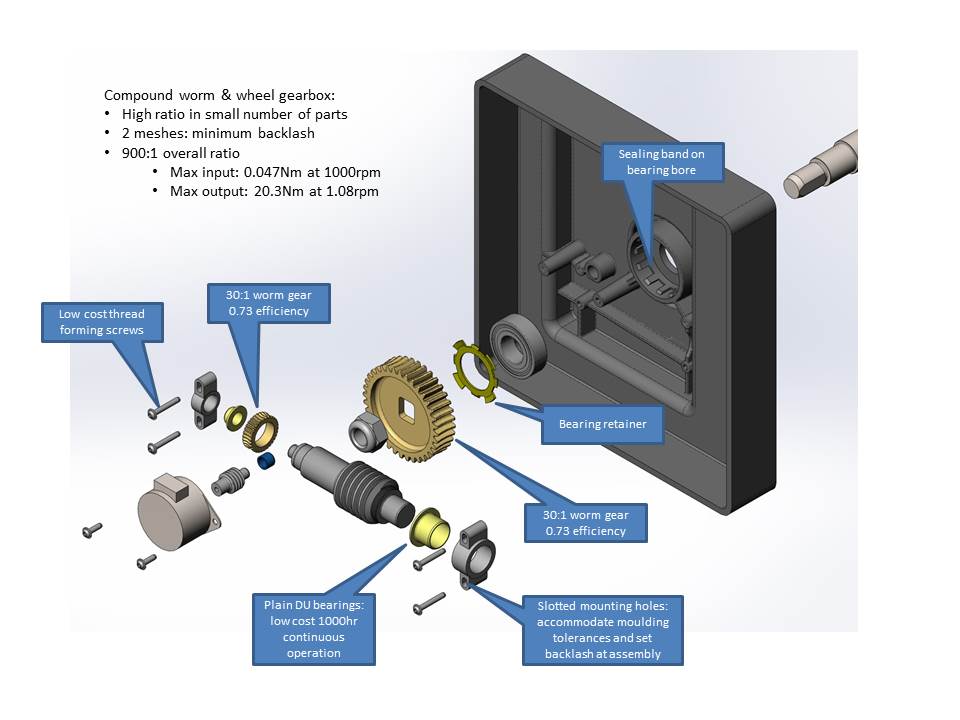 Compound worm & wheel gearbox:
• High ratio in small number of parts
• 2 meshes: minimum backlash
• 900:1 overall ratio
• Max input: 0.047Nm at 1000rpm
• Max output: 20.3Nm at 1.08rpm

Sealing band on bearing bore

Low cost thread forming screws

30:1 worm gear 0.73 efficiency

Bearing retainer

30:1 worm gear 0.73 efficiency

Plain DU bearings: low cost 1000hr continuous operation

Slotted mounting holes: accommodate moulding tolerances and set backlash at assembly