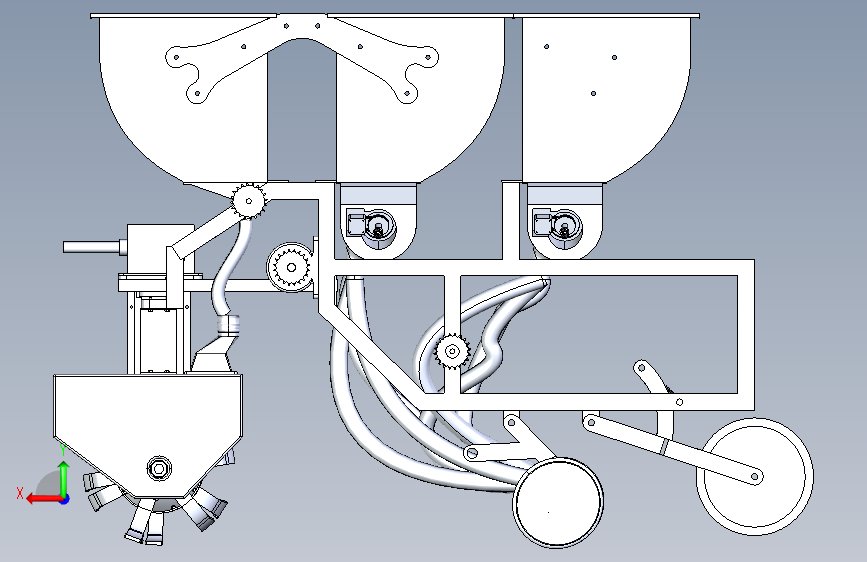 Y
X