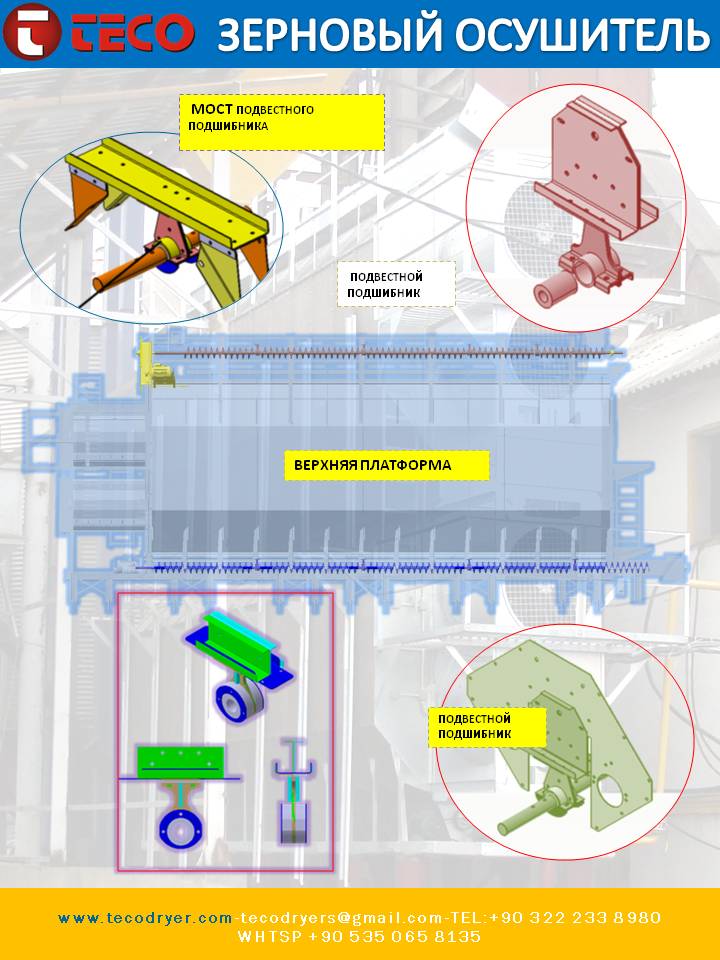 TECO ЗЕРНОВЫЙ ОСУШИТЕЛЬ

МОСТ ПОДВЕСТНОГО ПОДШИБНИКА

ПОДВЕСТНОЙ ПОДШИБНИК

ВЕРХНЯЯ ПЛАТФОРМА

ПОДВЕСТНОЙ ПОДШИБНИК

www.tecodryer.com-tecodryers@gmail.com-TEL:+90 322 233 8980
WHTSP +90 535 065 8135