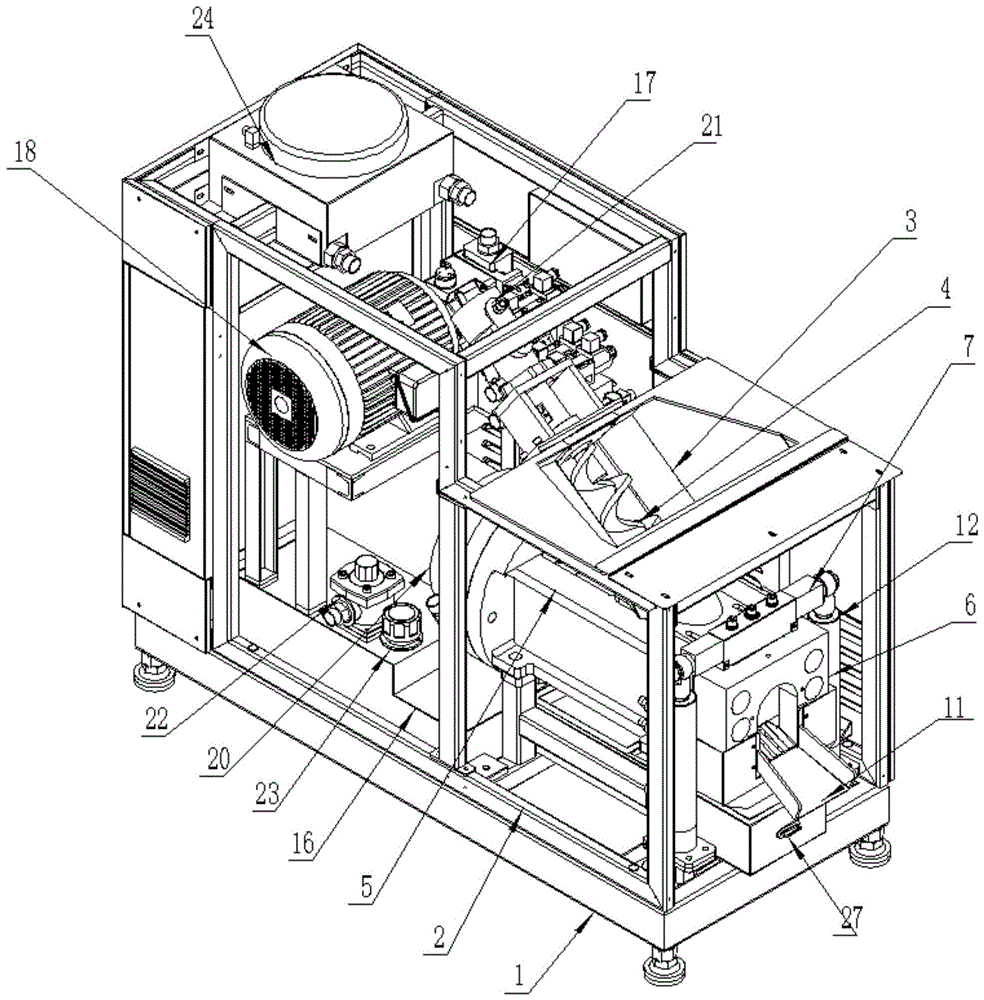 24
17
21
18
3
4
7
12
6
11
22
20
23
16
5
2
1
27