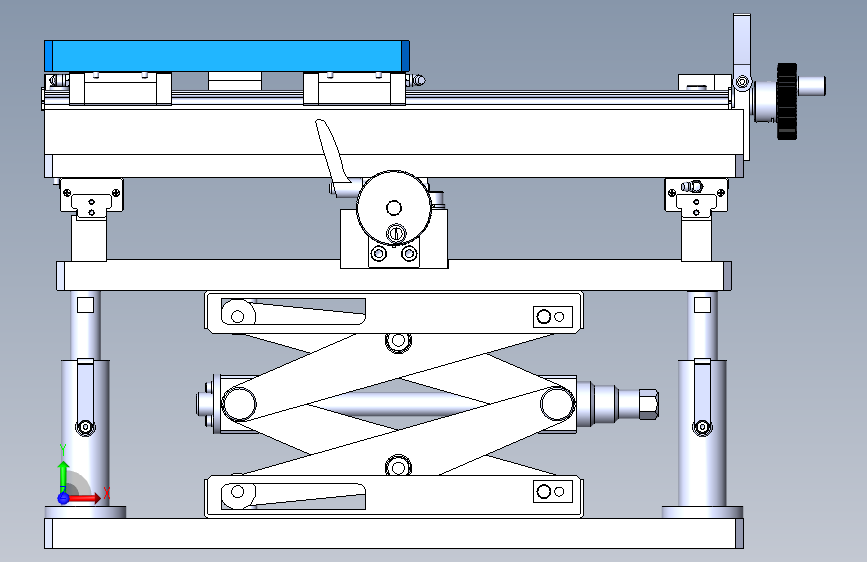 Y
X