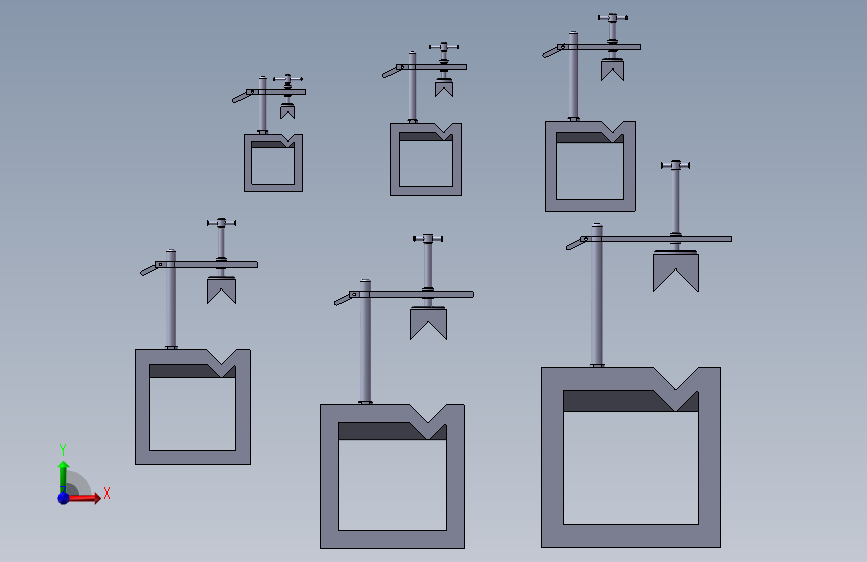 Y
X