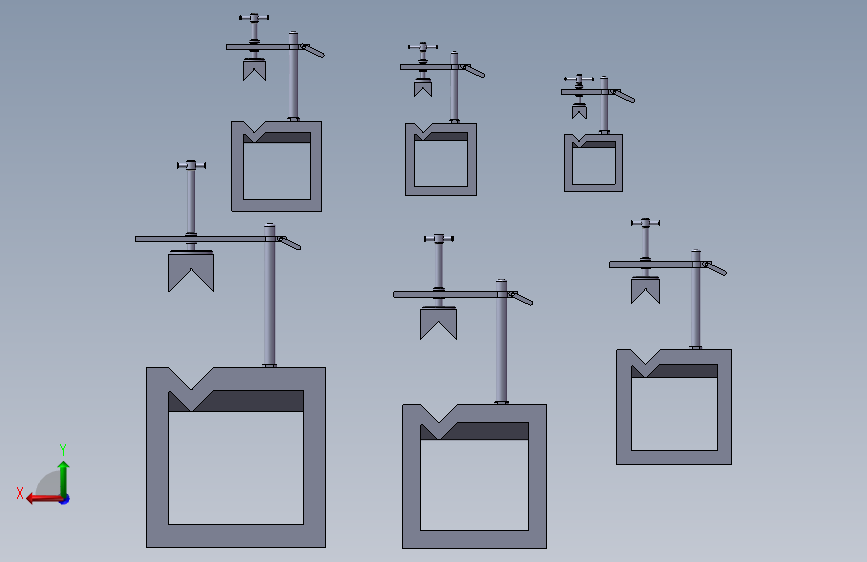 Y
X