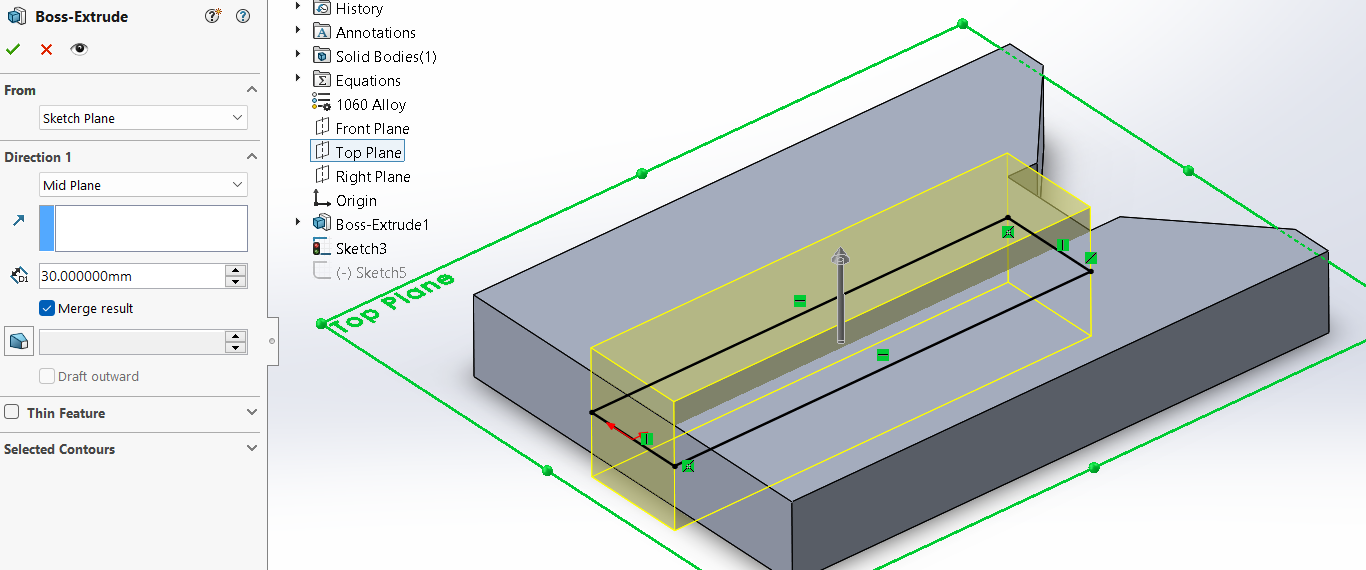 Boss-Extrude

From

Sketch Plane

Direction 1

Mid Plane

30.000000mm

Merge result

Draft outward

Thin Feature

Selected Contours

History
Annotations
Solid Bodies(1)
Equations
1060 Alloy
Front Plane
Top Plane
Right Plane
Origin
Boss-Extrude1
Sketch3
(-) Sketch5

Top Plane