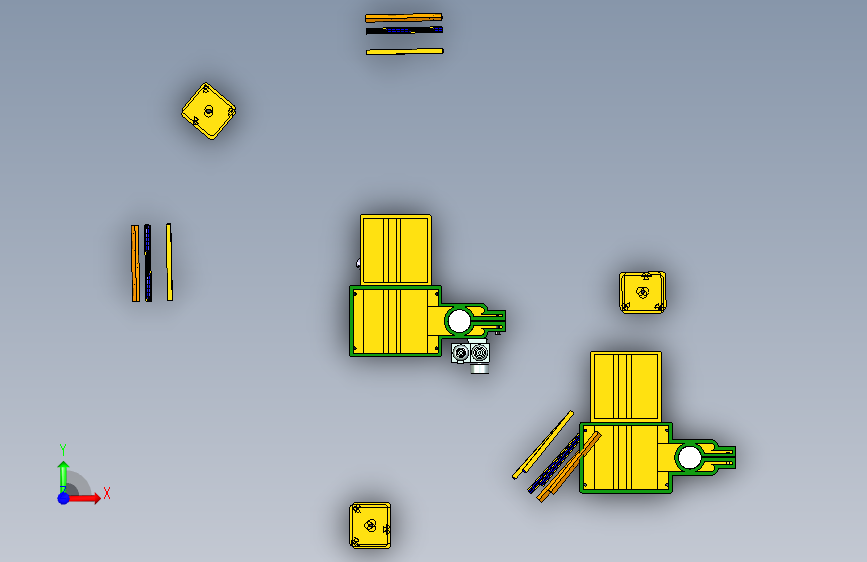 Y
X