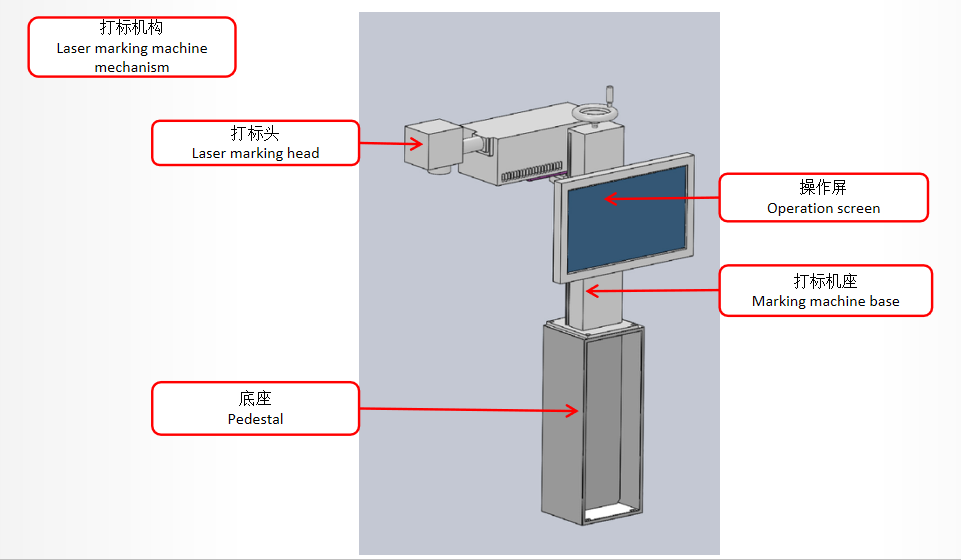 打标机构
Laser marking machine mechanism

打标头
Laser marking head

操作屏
Operation screen

打标机座
Marking machine base

底座
Pedestal