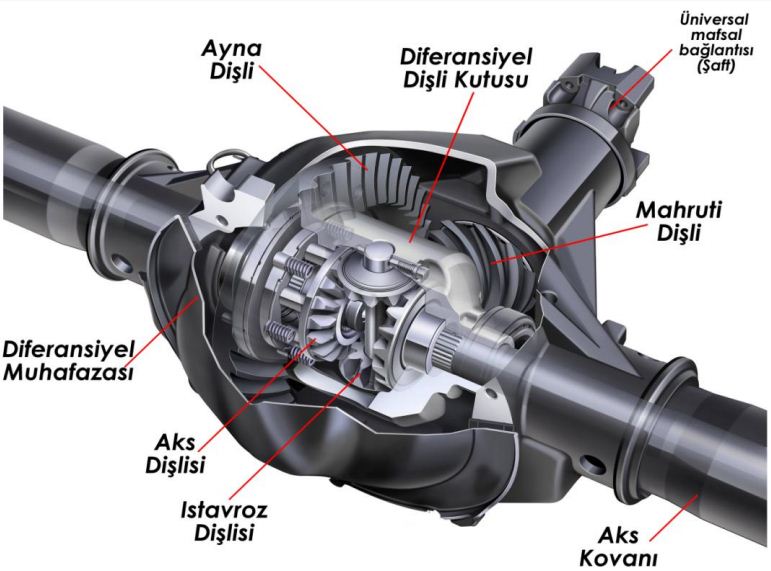 Ayna Dişli

Diferansiyel Dişli Kutusu

Üniversal mafsal bağlantısı (Şaft)

Mahruti Dişli

Diferansiyel Muhafazası

Aks Dişlisi

Istavroz Dişlisi

Aks Kovanı