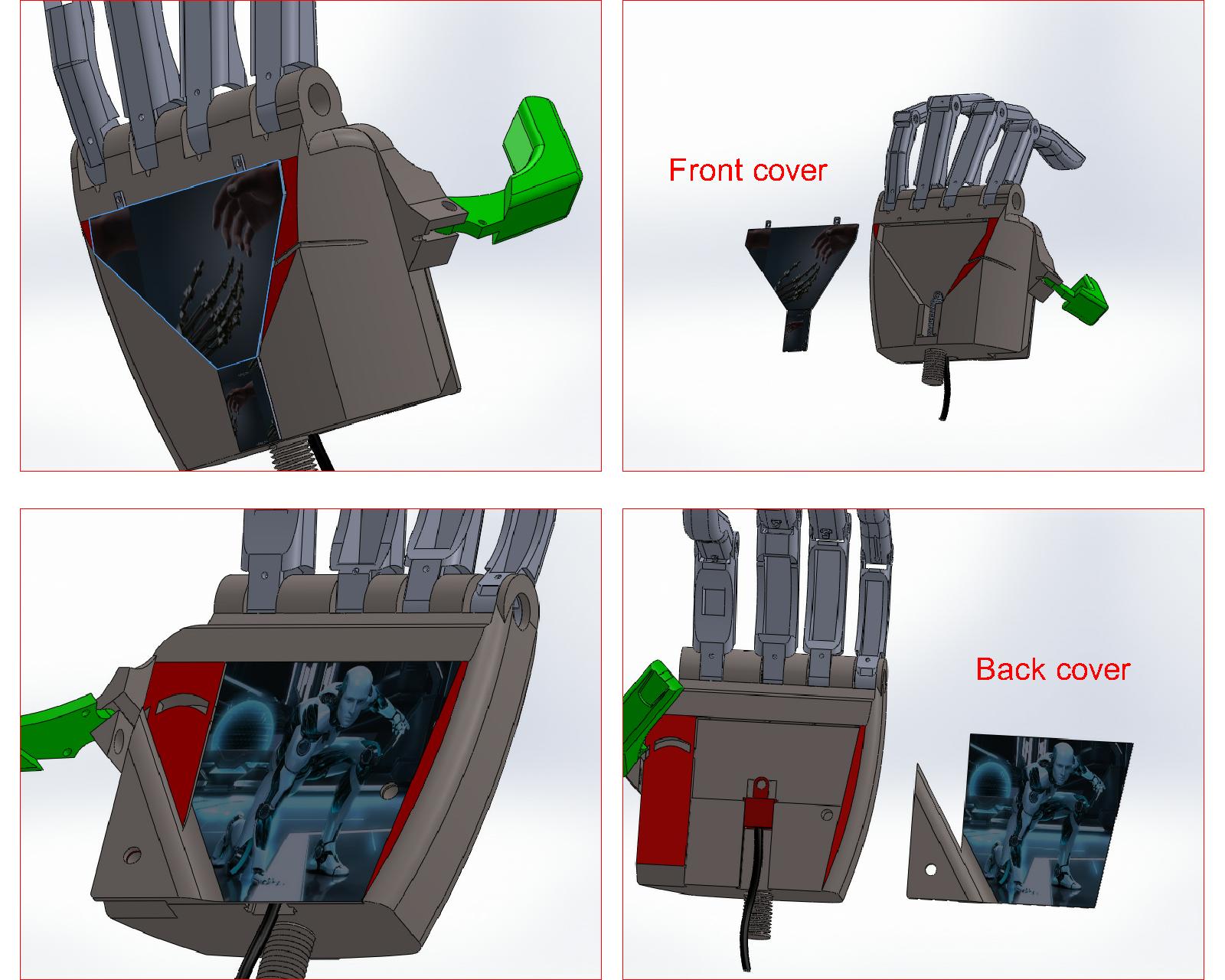 Front cover

Back cover