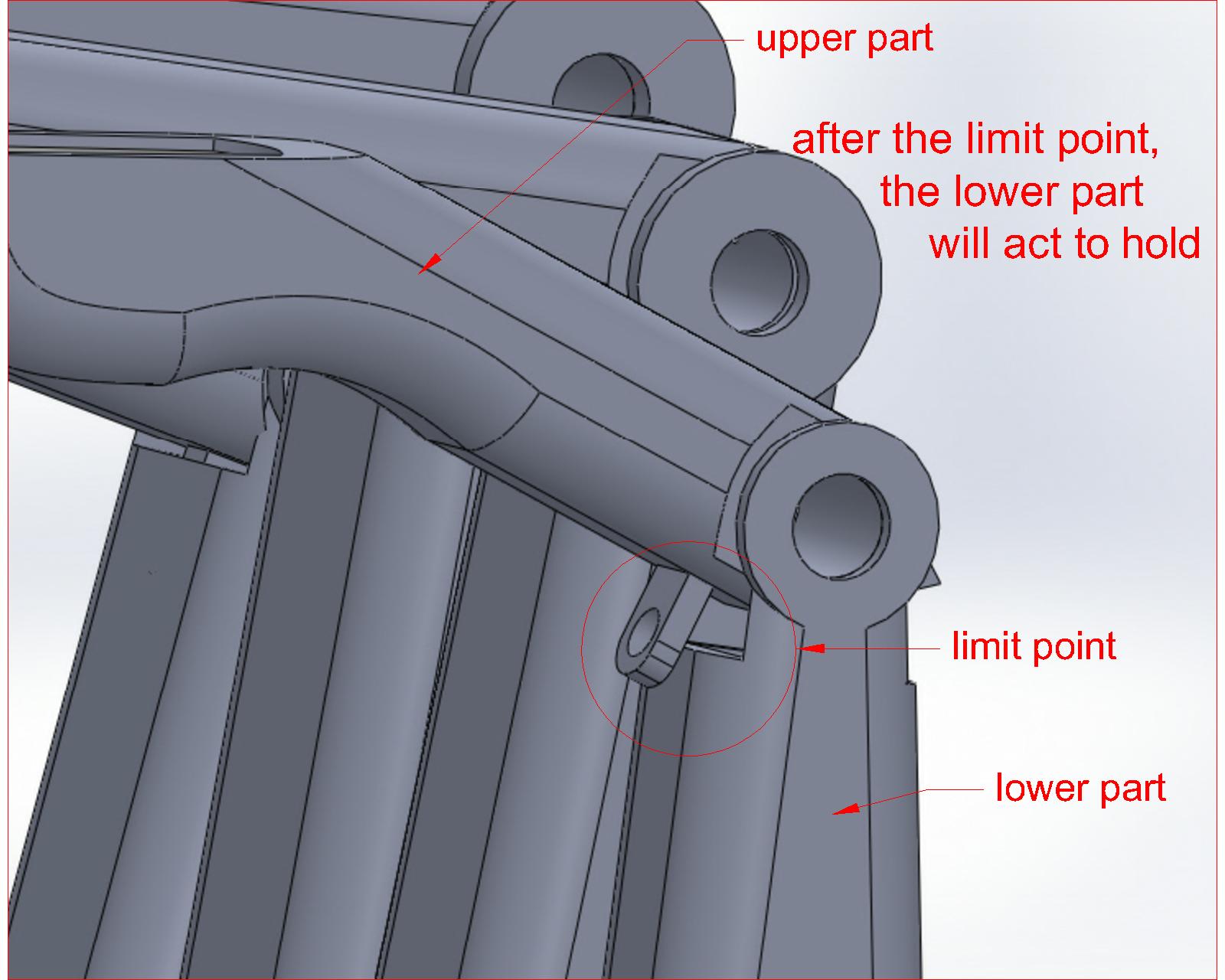 upper part

after the limit point, the lower part will act to hold

limit point

lower part