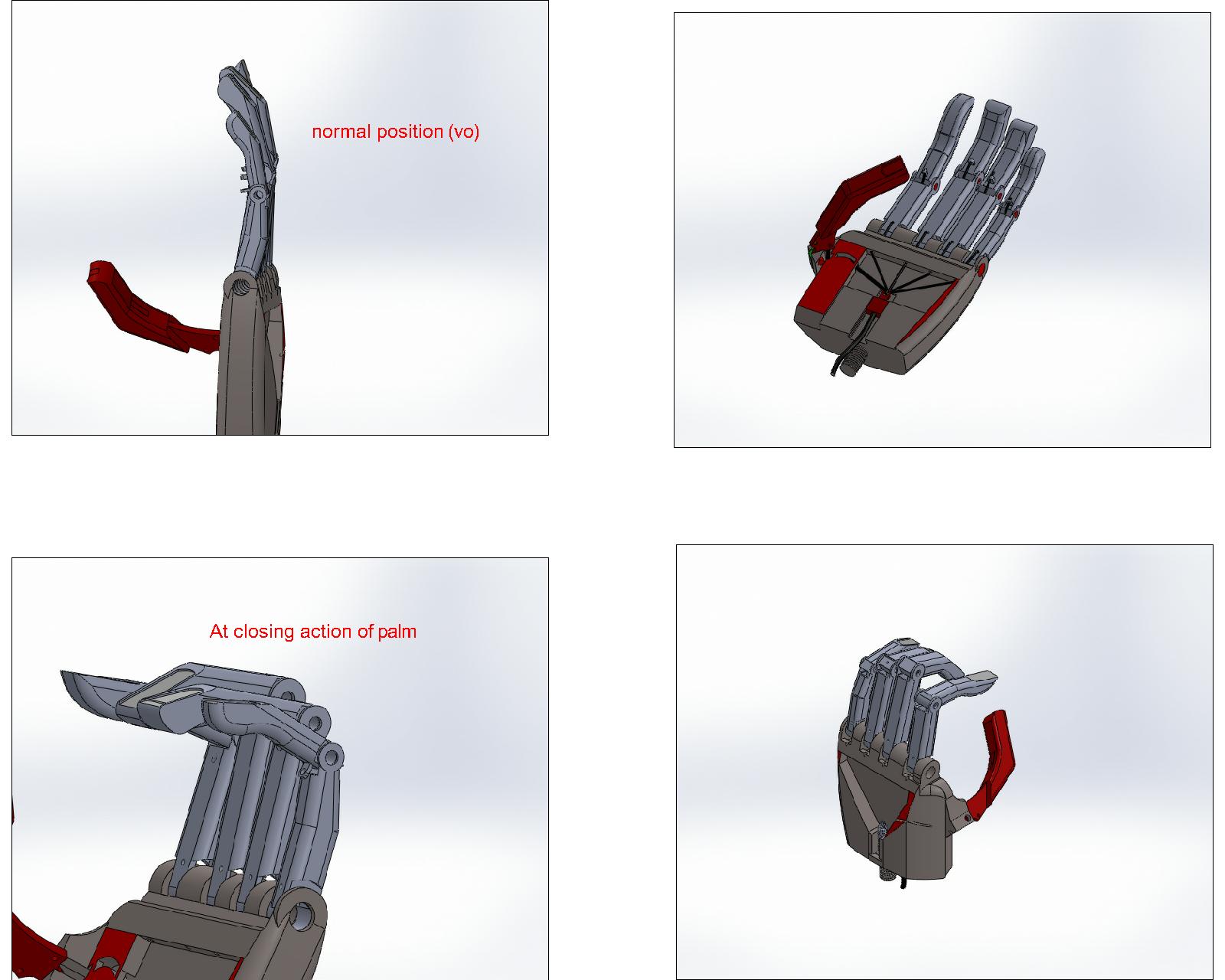 normal position (vo)

At closing action of palm