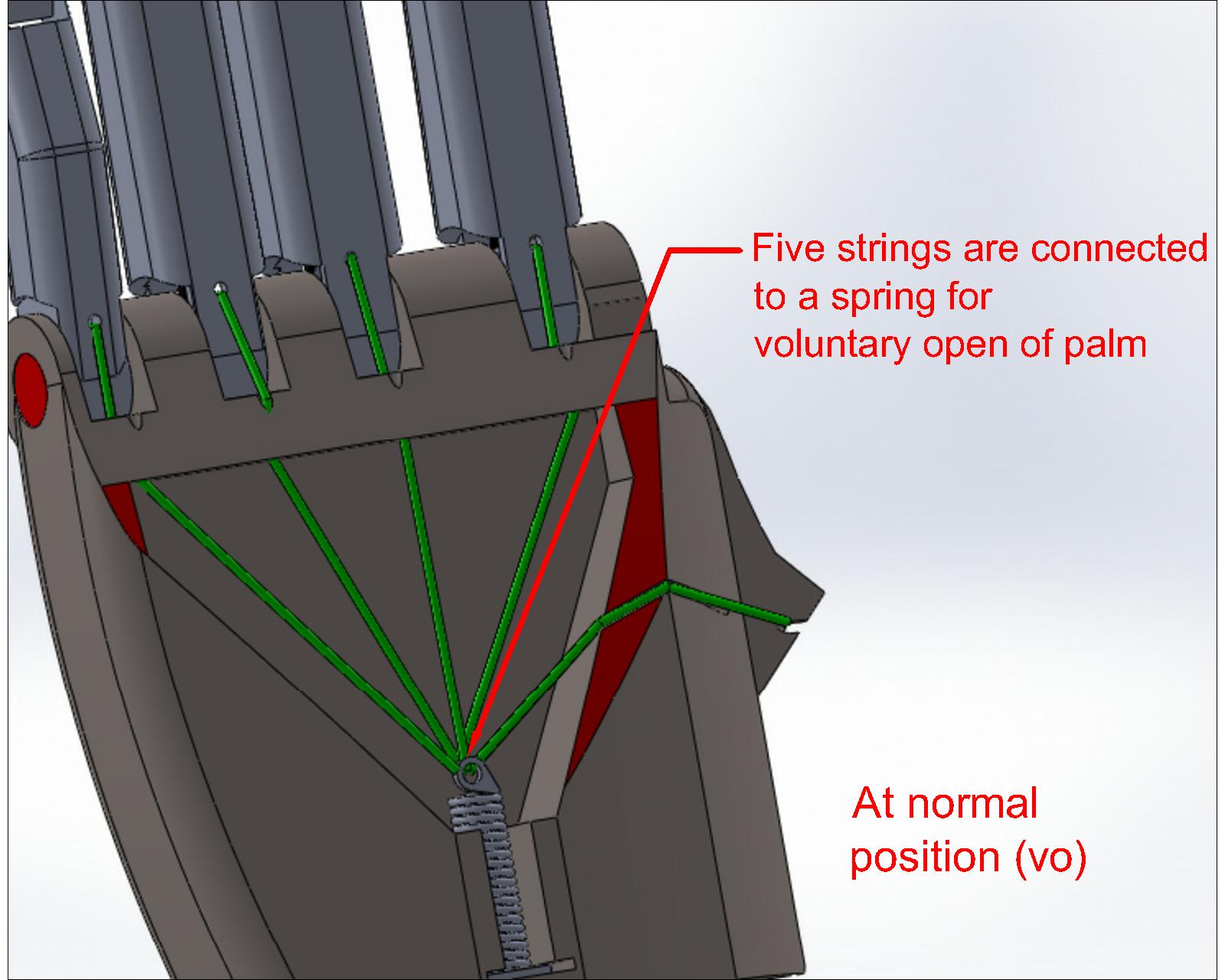 Five strings are connected to a spring for voluntary open of palm

At normal position (vo)