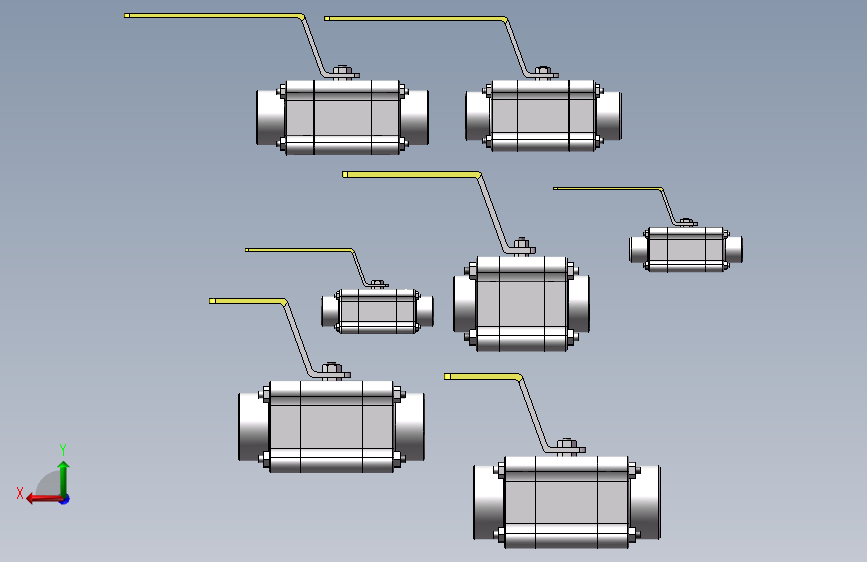 Y
X