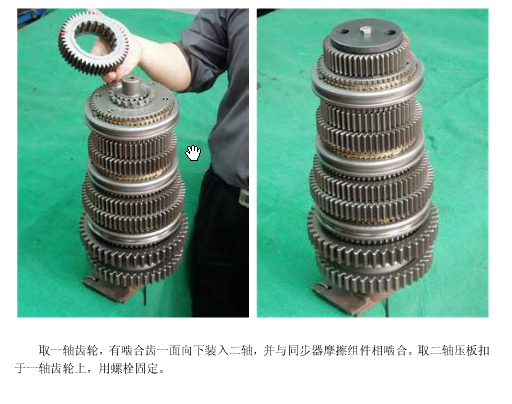 取一轴齿轮，有啮合齿一面向下装入二轴，并与同步器摩擦组件相啮合。取二轴压板扣于一轴齿轮上，用螺栓固定。