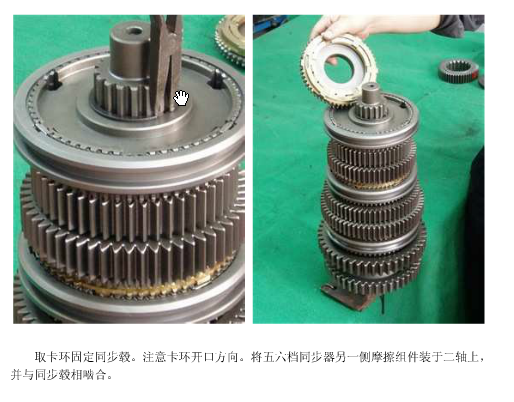 取卡环固定同步毂。注意卡环开口方向。将五六档同步器另一侧摩擦组件装于二轴上，并与同步毂相啮合。