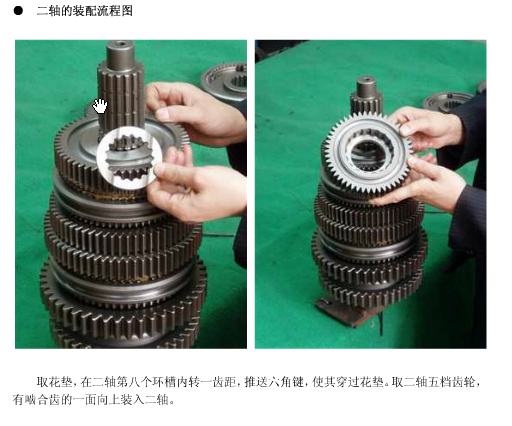 ● 二轴的装配流程图

取花垫，在二轴第八个环槽内转一齿距，推送六角键，使其穿过花垫。取二轴五档齿轮，有啮合齿的一面向上装入二轴。