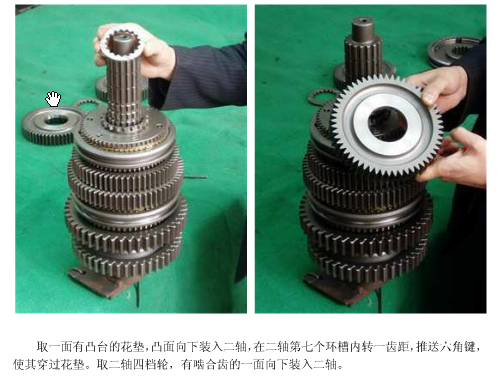 取一面有凸台的花垫，凸面向下装入二轴，在二轴第七个环槽内转一齿距，推送六角键，使其穿过花垫。取二轴四档轮，有啮合齿的一面向下装入二轴。