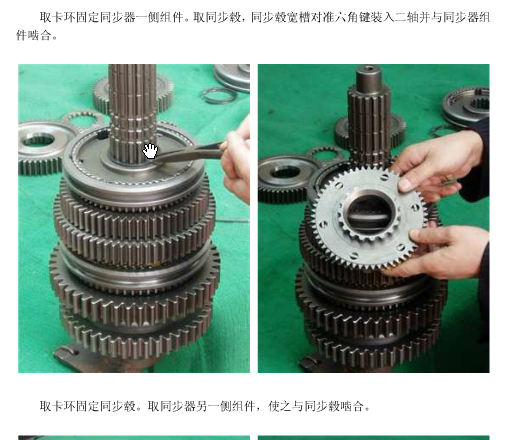 取卡环固定同步器一侧组件。取同步毂，同步毂宽槽对准六角键装入二轴并与同步器组件啮合。

取卡环固定同步毂。取同步器另一侧组件，使之与同步毂啮合。