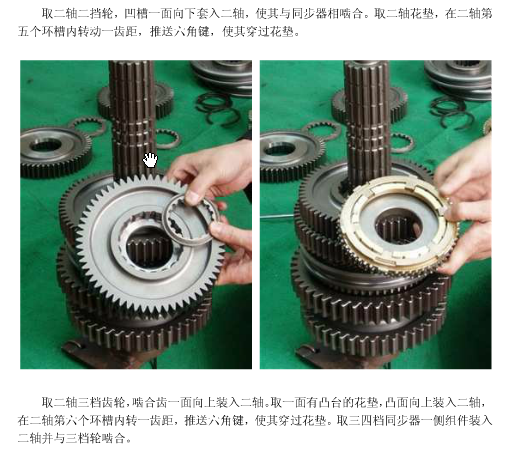 取二轴二挡轮，凹槽一面向下套入二轴，使其与同步器相啮合。取二轴花垫，在二轴第五个环槽内转动一齿距，推送六角键，使其穿过花垫。

取二轴三档齿轮，啮合齿一面向上装入二轴。取一面有凸台的花垫，凸面向上装入二轴，在二轴第六个环槽内转一齿距，推送六角键，使其穿过花垫。取三四档同步器一侧组件装入二轴并与三档轮啮合。