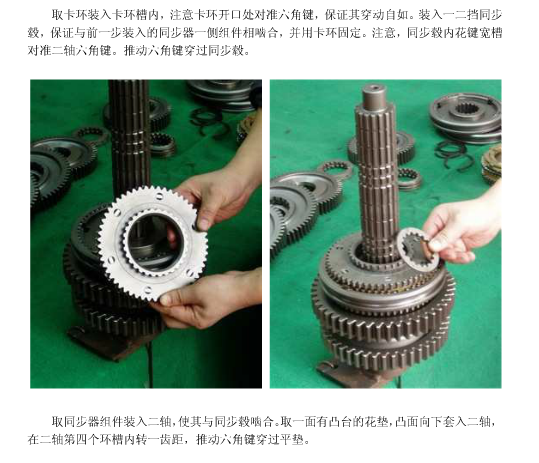 取卡环装入卡环槽内，注意卡环开口处对准六角键，保证其穿动自如。装入一二挡同步毂，保证与前一步装入的同步器一侧组件相啮合，并用卡环固定。注意，同步毂内花键宽槽对准二轴六角键。推动六角键穿过同步毂。

取同步器组件装入二轴，使其与同步毂啮合。取一面有凸台的花垫，凸面向下套入二轴，在二轴第四个环槽内转一齿距，推动六角键穿过平垫。