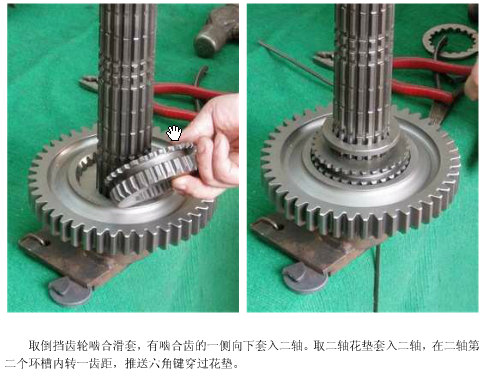 取倒挡齿轮啮合滑套，有啮合齿的一侧向下套入二轴。取二轴花垫套入二轴，在二轴第二个环槽内转一齿距，推送六角键穿过花垫。