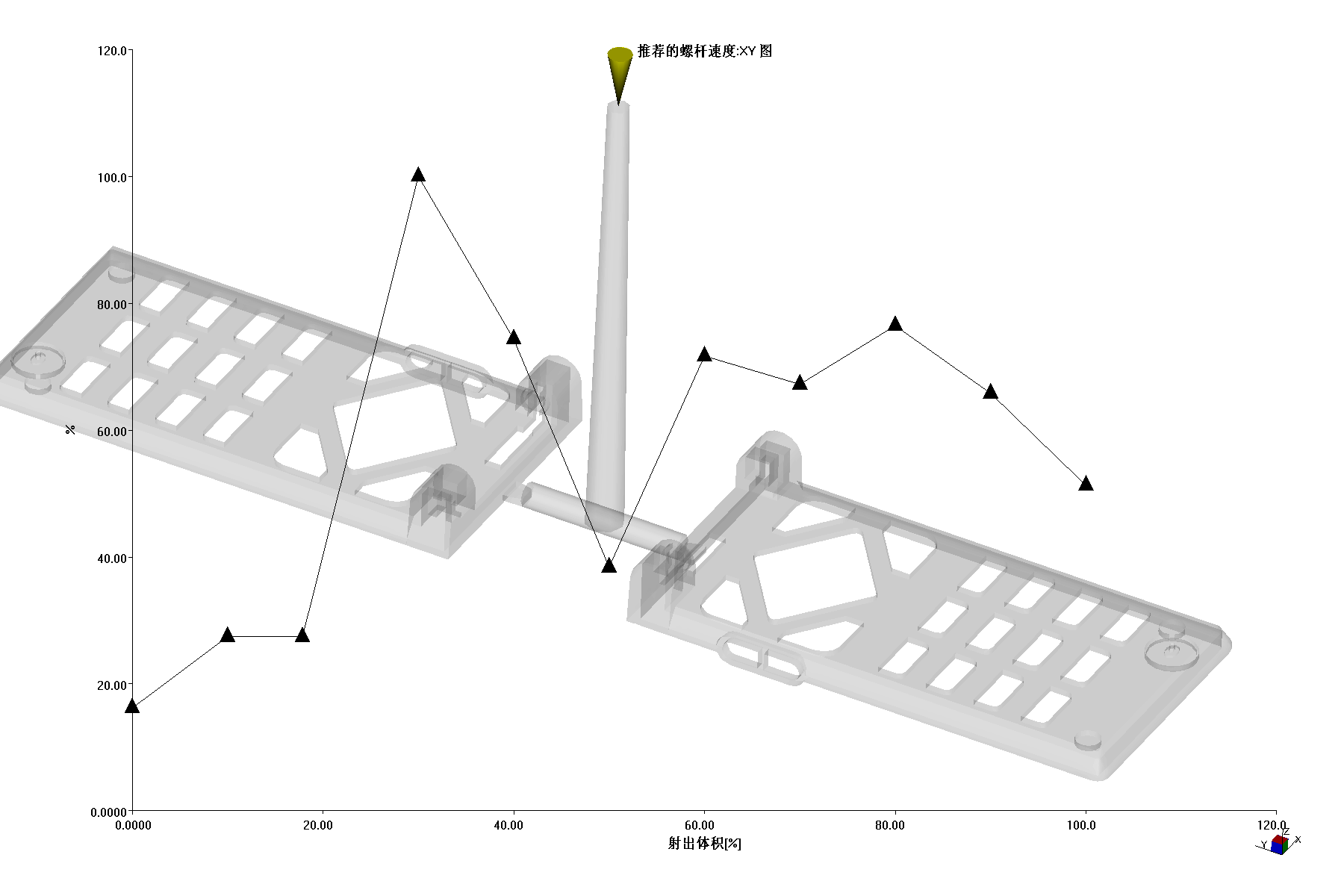 推荐的螺杆速度:XY 图

120.0
100.0
80.00
60.00
40.00
20.00
0.0000

%

0.0000
20.00
40.00
60.00
80.00
100.0
120.0

射出体积[%]

Z
Y
X