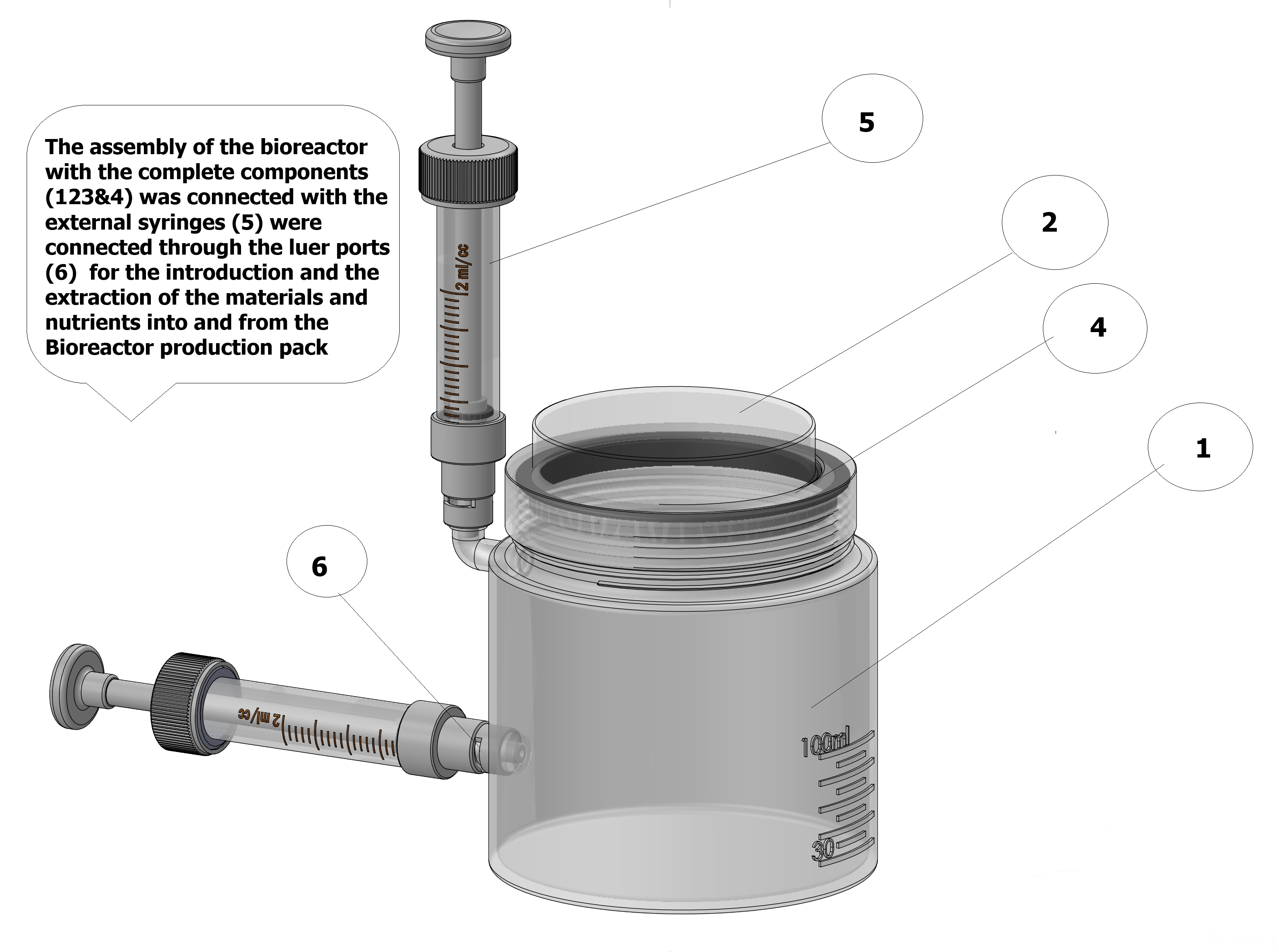 The assembly of the bioreactor with the complete components (123&4) was connected with the external syringes (5) were connected through the luer ports (6) for the introduction and the extraction of the materials and nutrients into and from the Bioreactor production pack

5

2

4

1

6

2 ml/cc

2 ml/cc

100ml

30