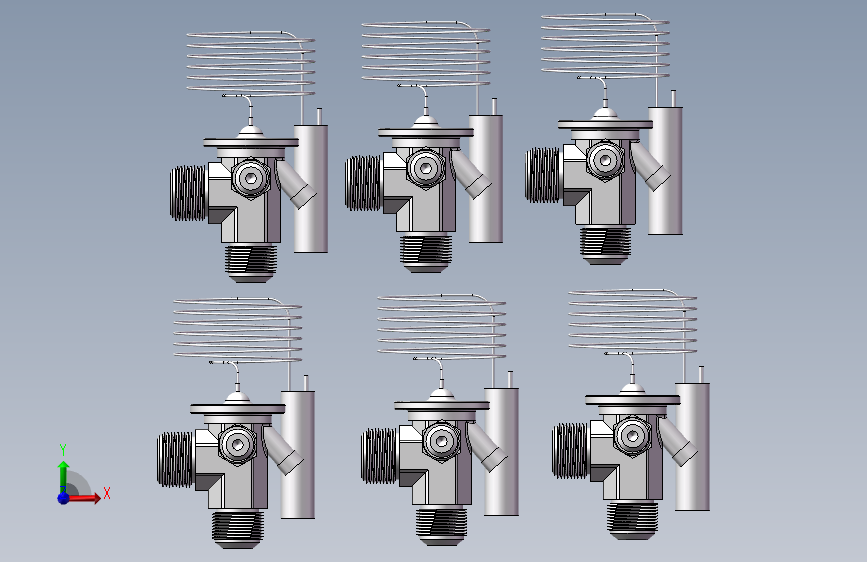 Y
X