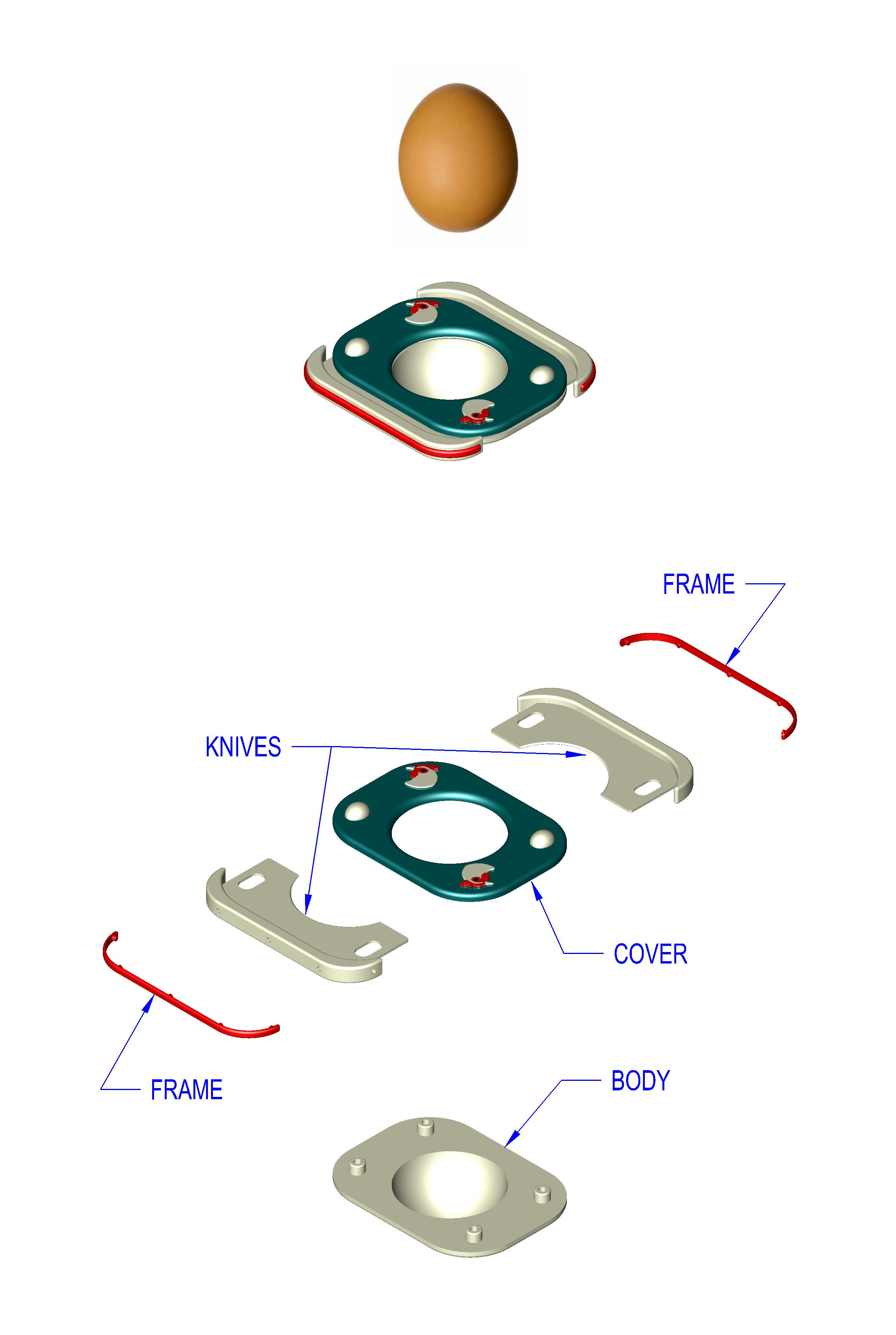 FRAME

KNIVES

COVER

FRAME

BODY