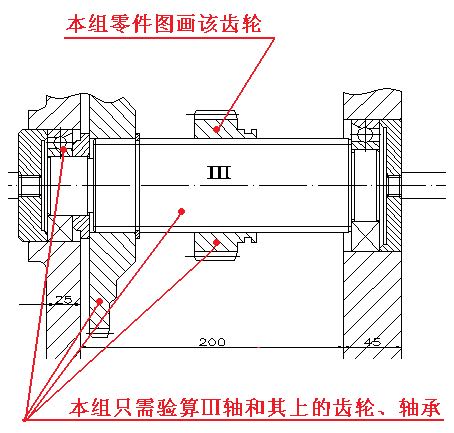 本组零件图画该齿轮

III

25

200

45

本组只需验算III轴和其上的齿轮、轴承