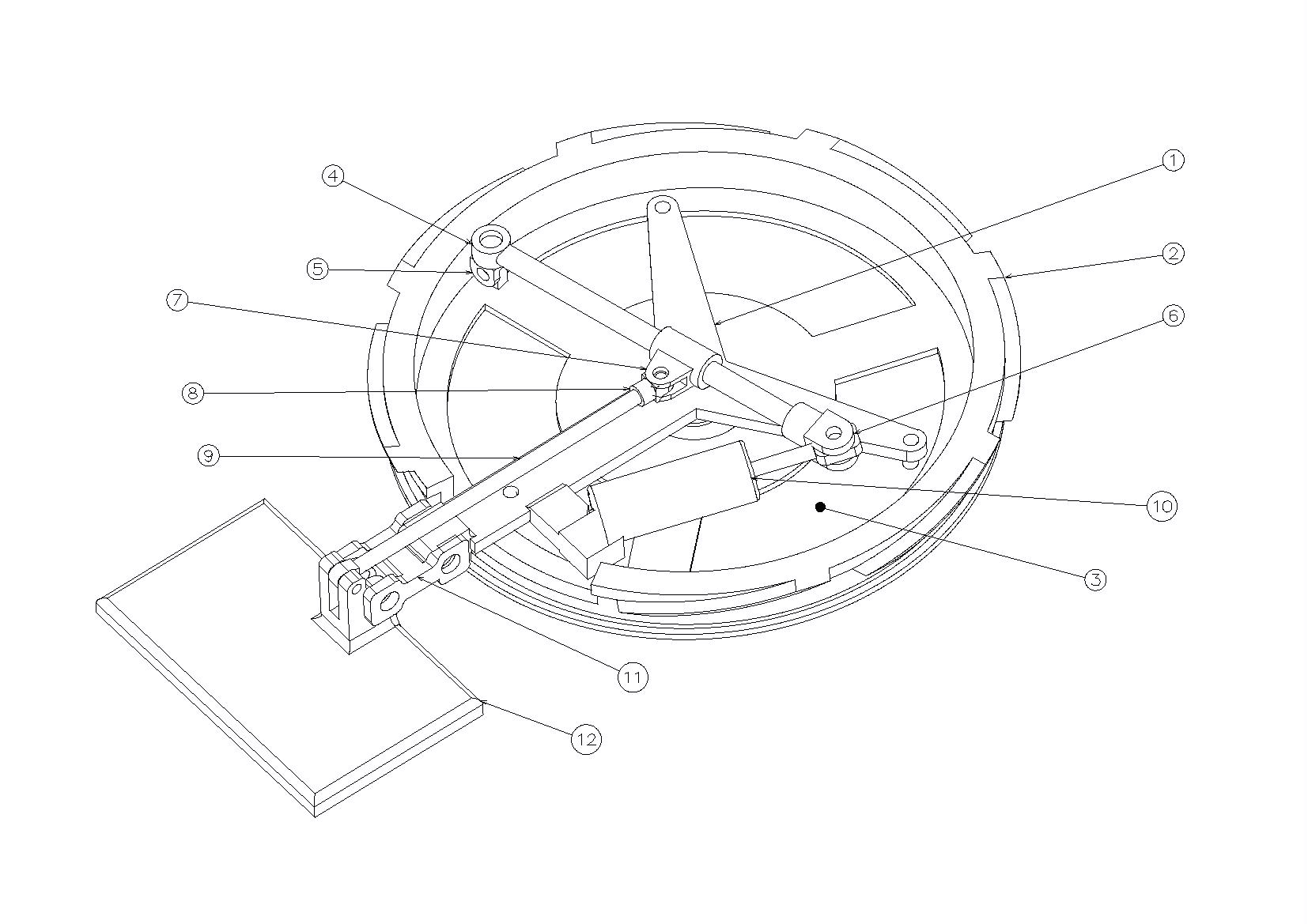 4
1
5
2
7
6
8
9
10
3
11
12